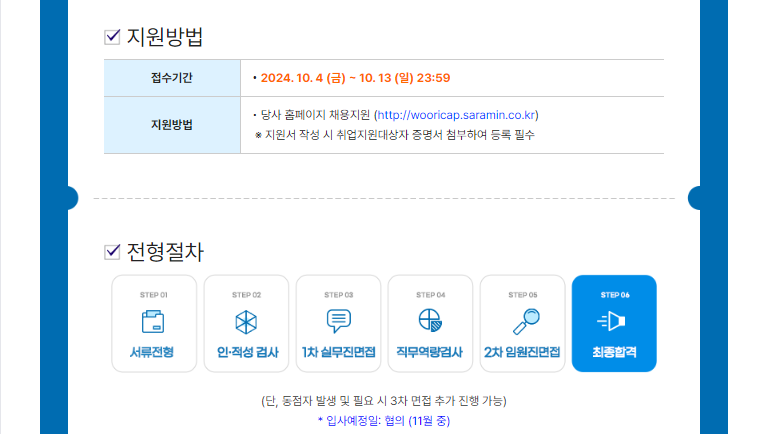 ☑ 지원방법

| 접수기간 | • 2024. 10. 4 (금) ~ 10. 13 (일) 23:59 |
|---|---|
| 지원방법 | • 당사 홈페이지 채용지원 (http://wooricap.saramin.co.kr) ※ 지원서 작성 시 취업지원대상자 증명서 첨부하여 등록 필수 |

☑ 전형절차

STEP 01
서류전형

STEP 02
인·적성 검사

STEP 03
1차 실무진면접

STEP 04
직무역량검사

STEP 05
2차 임원진면접

STEP 06
최종합격

(단, 동점자 발생 및 필요 시 3차 면접 추가 진행 가능)

* 입사예정일: 협의 (11월 중)