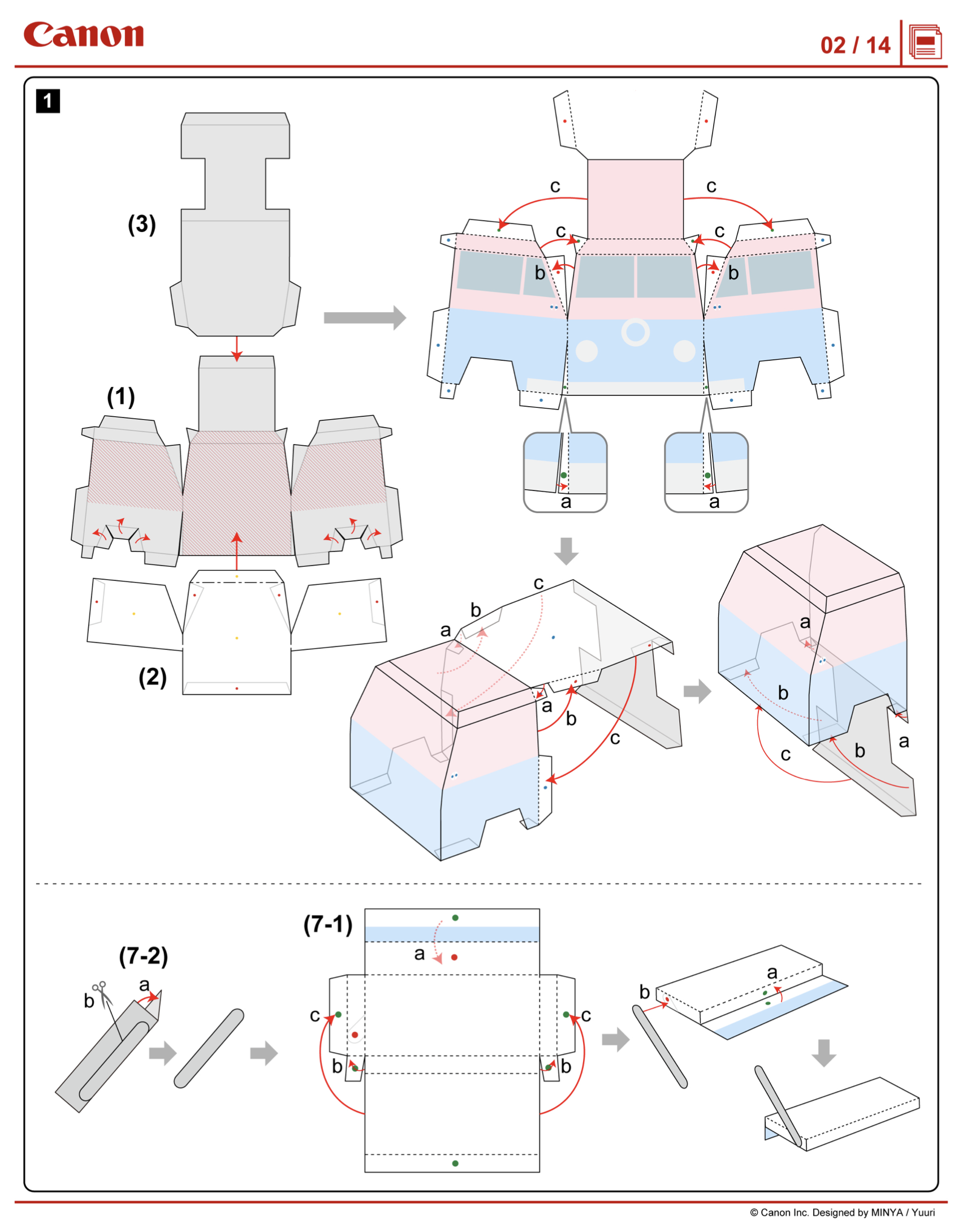 Canon

02 / 14

1

(3)

(1)

(2)

c c c c b b

a a

c b a a b c

a b c b a

(7-2)

b a

(7-1)

a

c c b b

b a

© Canon Inc. Designed by MINYA / Yuuri