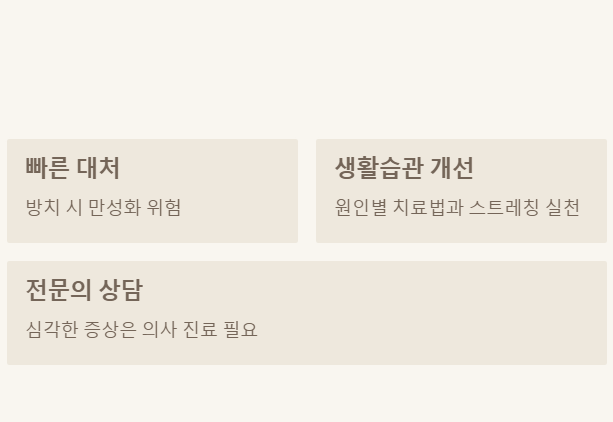 빠른 대처

방치 시 만성화 위험

생활습관 개선

원인별 치료법과 스트레칭 실천

전문의 상담

심각한 증상은 의사 진료 필요