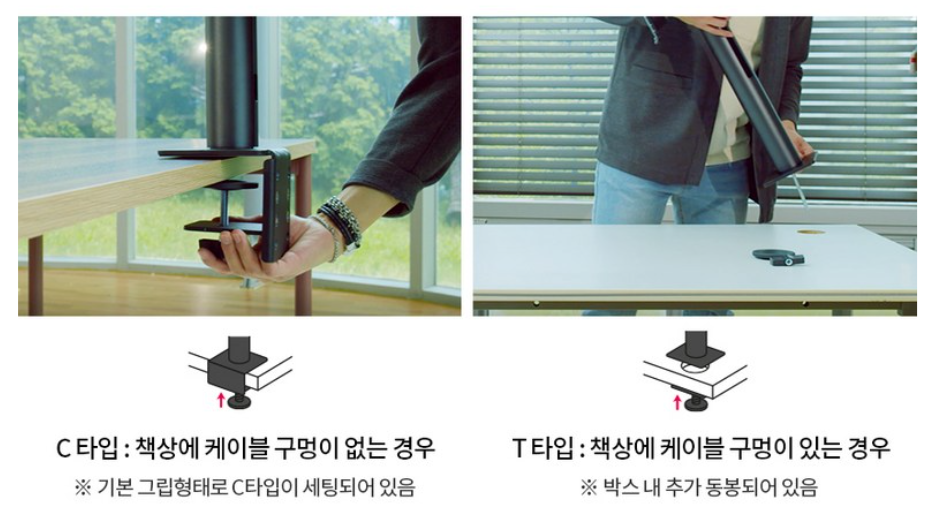 C 타입 : 책상에 케이블 구멍이 없는 경우
※ 기본 그립형태로 C타입이 세팅되어 있음

T 타입 : 책상에 케이블 구멍이 있는 경우
※ 박스 내 추가 동봉되어 있음