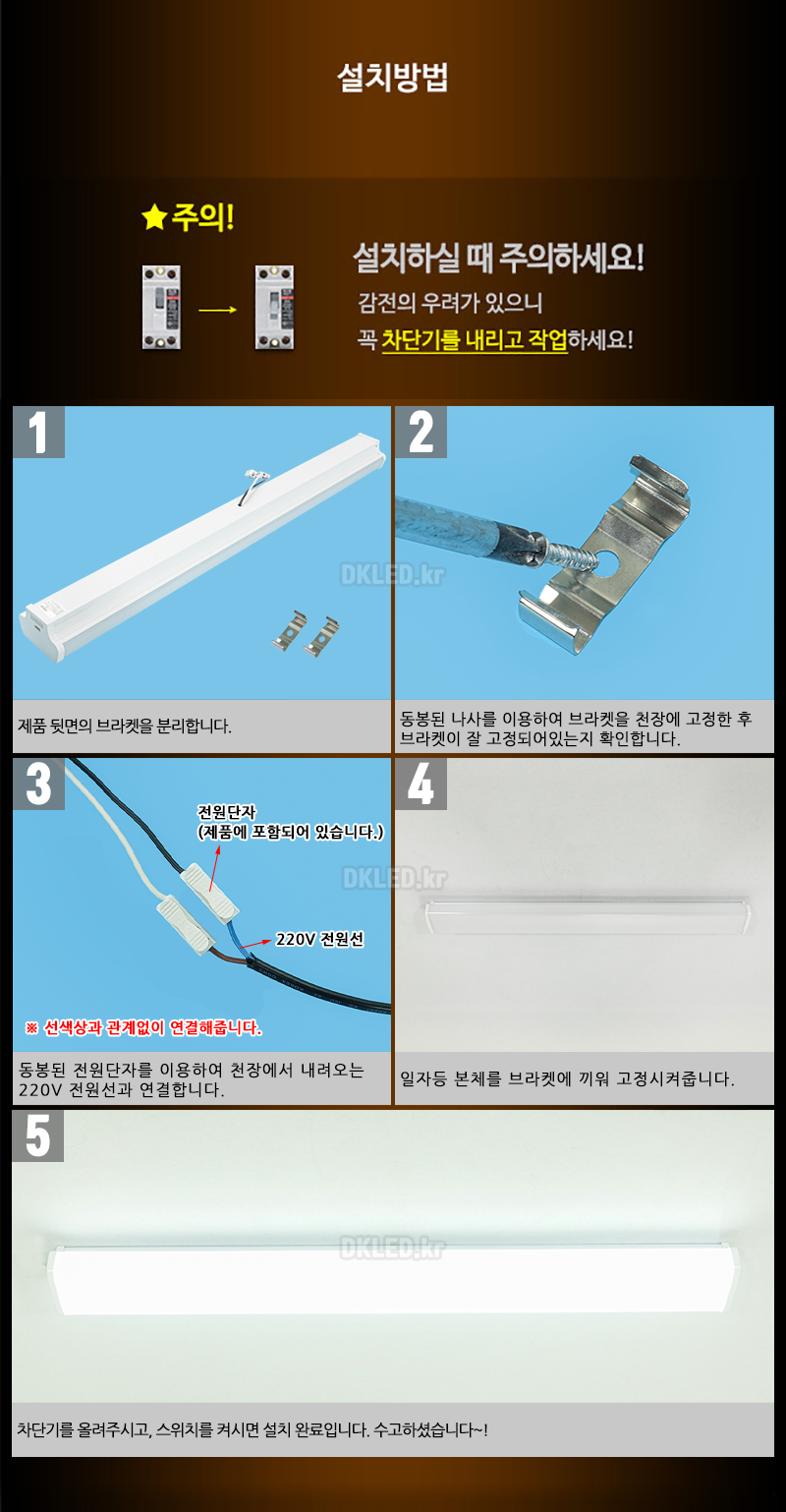 설치방법

★주의!

설치하실 때 주의하세요!
감전의 우려가 있으니
꼭 차단기를 내리고 작업하세요!

1

DKLED.kr

제품 뒷면의 브라켓을 분리합니다.

2

동봉된 나사를 이용하여 브라켓을 천장에 고정한 후 브라켓이 잘 고정되어있는지 확인합니다.

3

전원단자
(제품에 포함되어 있습니다.)

DKLED.kr

220V 전원선

※ 선색상과 관계없이 연결해줍니다.

동봉된 전원단자를 이용하여 천장에서 내려오는 220V 전원선과 연결합니다.

4

일자등 본체를 브라켓에 끼워 고정시켜줍니다.

5

DKLED.kr

차단기를 올려주시고, 스위치를 켜시면 설치 완료입니다. 수고하셨습니다~!