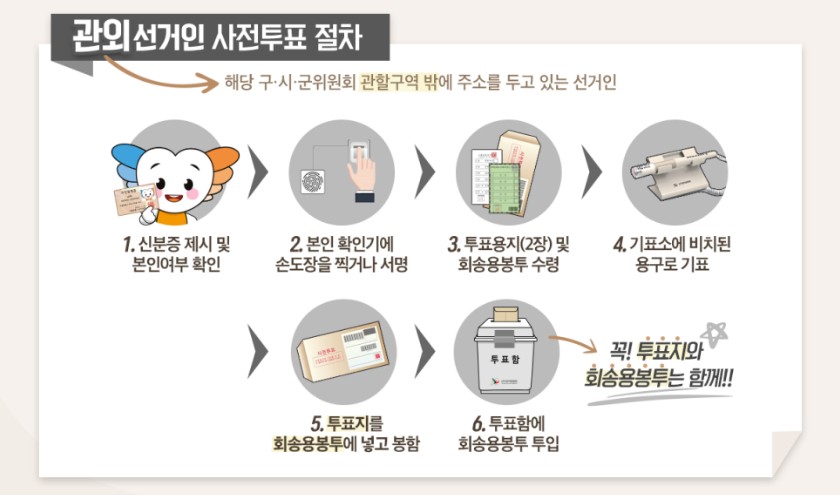 관외 선거인 사전투표 절차

해당 구·시·군위원회 관할구역 밖에 주소를 두고 있는 선거인

1. 신분증 제시 및 본인여부 확인

2. 본인 확인기에 손도장을 찍거나 서명

3. 투표용지(2장) 및 회송용봉투 수령

4. 기표소에 비치된 용구로 기표

5. 투표지를 회송용봉투에 넣고 봉함

6. 투표함에 회송용봉투 투입

투 표 함

꼭! 투표지와 회송용봉투는 함께!!