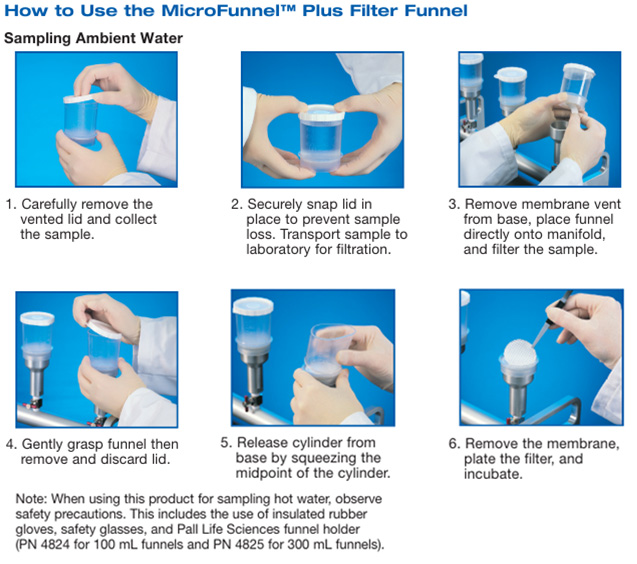 How to Use the MicroFunnel™ Plus Filter Funnel

Sampling Ambient Water

1. Carefully remove the vented lid and collect the sample.

2. Securely snap lid in place to prevent sample loss. Transport sample to laboratory for filtration.

3. Remove membrane vent from base, place funnel directly onto manifold, and filter the sample.

4. Gently grasp funnel then remove and discard lid.

5. Release cylinder from base by squeezing the midpoint of the cylinder.

6. Remove the membrane, plate the filter, and incubate.

Note: When using this product for sampling hot water, observe safety precautions. This includes the use of insulated rubber gloves, safety glasses, and Pall Life Sciences funnel holder (PN 4824 for 100 mL funnels and PN 4825 for 300 mL funnels).