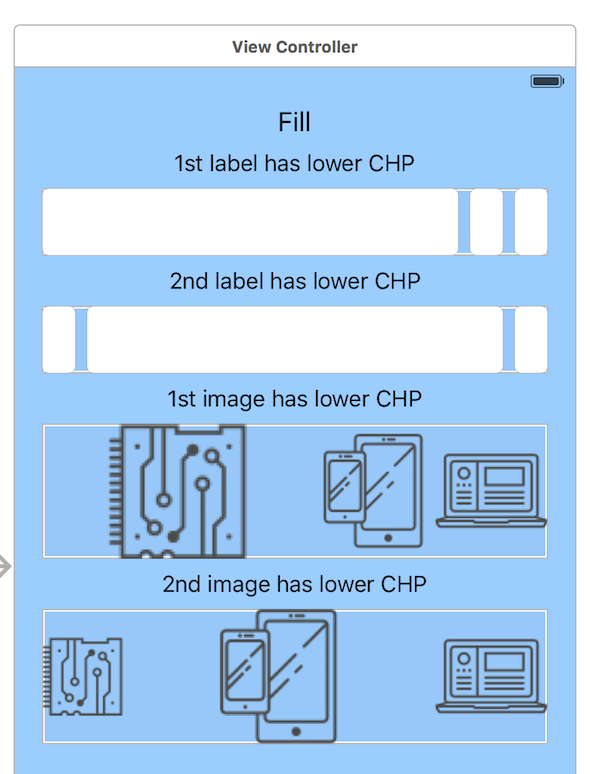 View Controller

Fill

1st label has lower CHP

2nd label has lower CHP

1st image has lower CHP

2nd image has lower CHP