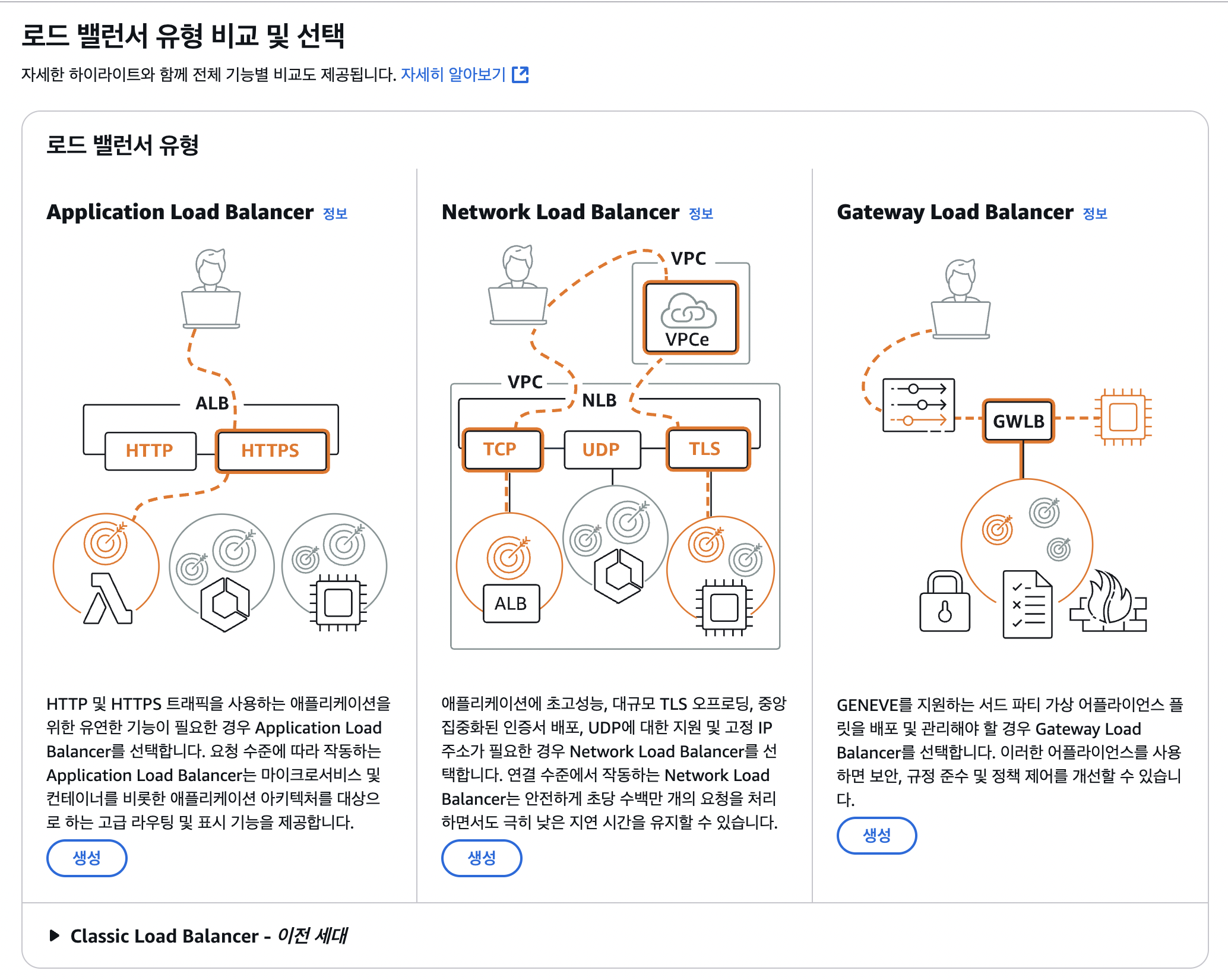 로드 밸런서 유형 비교 및 선택

자세한 하이라이트와 함께 전체 기능별 비교도 제공됩니다. 자세히 알아보기

로드 밸런서 유형

Application Load Balancer 정보

ALB

HTTP

HTTPS

HTTP 및 HTTPS 트래픽을 사용하는 애플리케이션을 위한 유연한 기능이 필요한 경우 Application Load Balancer를 선택합니다. 요청 수준에 따라 작동하는 Application Load Balancer는 마이크로서비스 및 컨테이너를 비롯한 애플리케이션 아키텍처를 대상으로 하는 고급 라우팅 및 표시 기능을 제공합니다.

생성

Network Load Balancer 정보

VPC

VPCe

VPC

NLB

TCP

UDP

TLS

ALB

애플리케이션에 초고성능, 대규모 TLS 오프로딩, 중앙 집중화된 인증서 배포, UDP에 대한 지원 및 고정 IP 주소가 필요한 경우 Network Load Balancer를 선택합니다. 연결 수준에서 작동하는 Network Load Balancer는 안전하게 초당 수백만 개의 요청을 처리하면서도 극히 낮은 지연 시간을 유지할 수 있습니다.

생성

Gateway Load Balancer 정보

GWLB

GENEVE를 지원하는 서드 파티 가상 어플라이언스 플릿을 배포 및 관리해야 할 경우 Gateway Load Balancer를 선택합니다. 이러한 어플라이언스를 사용하면 보안, 규정 준수 및 정책 제어를 개선할 수 있습니다.

생성

Classic Load Balancer - 이전 세대