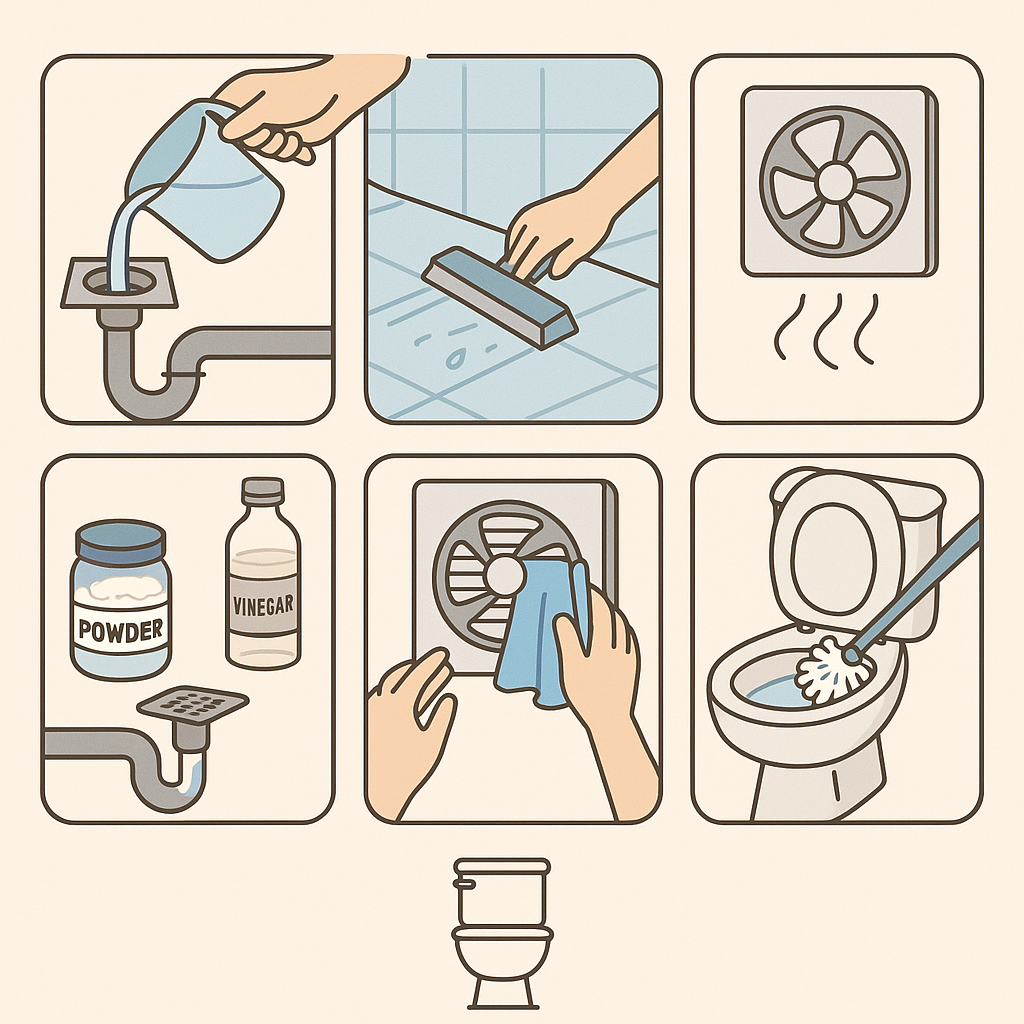 POWDER

VINEGAR