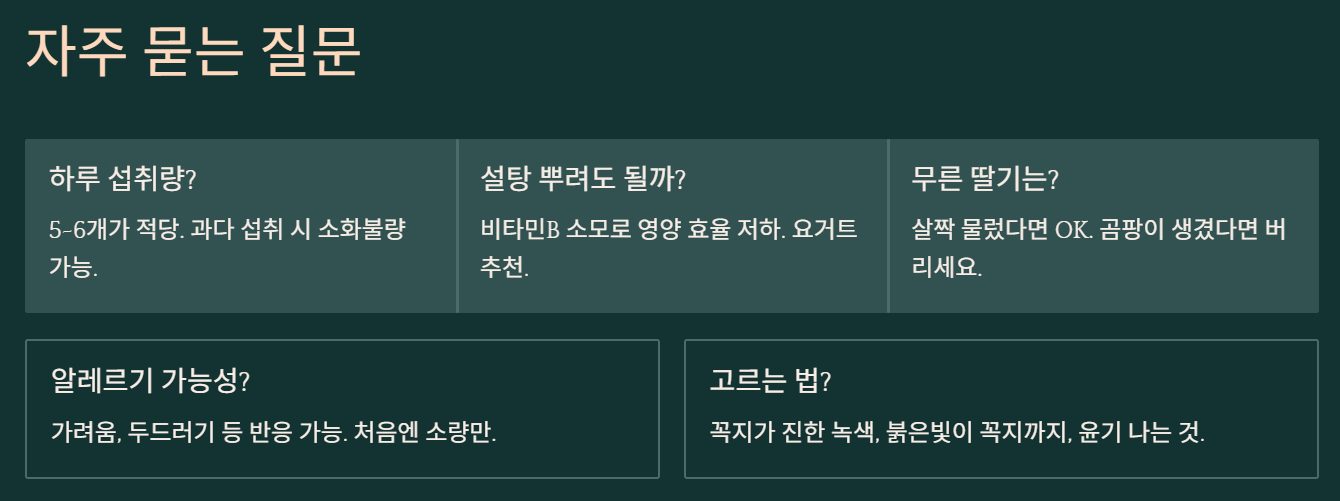 자주 묻는 질문

하루 섭취량?

5-6개가 적당. 과다 섭취 시 소화불량 가능.

설탕 뿌려도 될까?

비타민B 소모로 영양 효율 저하. 요거트 추천.

무른 딸기는?

살짝 물렀다면 OK. 곰팡이 생겼다면 버리세요.

알레르기 가능성?

가려움, 두드러기 등 반응 가능. 처음엔 소량만.

고르는 법?

꼭지가 진한 녹색, 붉은빛이 꼭지까지, 윤기 나는 것.