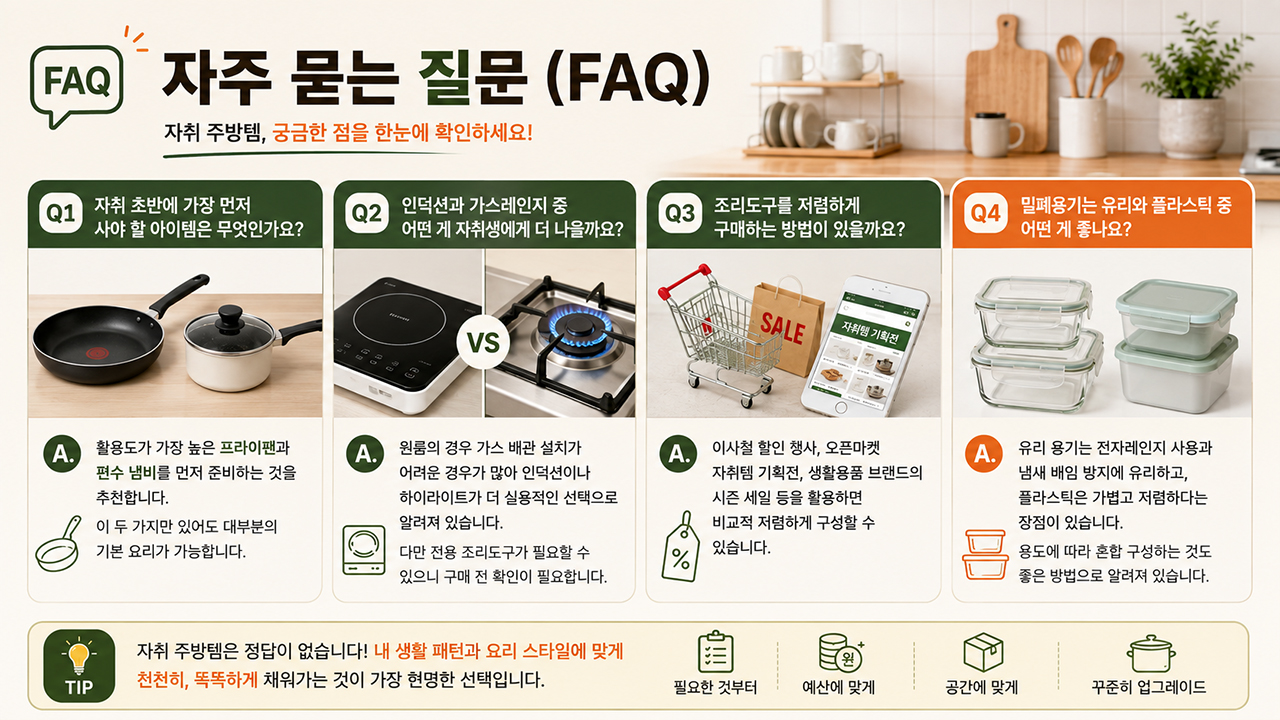 FAQ

자주 묻는 질문 (FAQ)

자취 주방템, 궁금한 점을 한눈에 확인하세요!

Q1 자취 초반에 가장 먼저 사야 할 아이템은 무엇인가요?

A. 활용도가 가장 높은 프라이팬과 편수 냄비를 먼저 준비하는 것을 추천합니다.

이 두 가지만 있어도 대부분의 기본 요리가 가능합니다.

Q2 인덕션과 가스레인지 중 어떤 게 자취생에게 더 나을까요?

VS

A. 원룸의 경우 가스 배관 설치가 어려운 경우가 많아 인덕션이나 하이라이트가 더 실용적인 선택으로 알려져 있습니다.

다만 전용 조리도구가 필요할 수 있으니 구매 전 확인이 필요합니다.

Q3 조리도구를 저렴하게 구매하는 방법이 있을까요?

SALE

자취템 기획전

A. 이사철 할인 행사, 오픈마켓 자취템 기획전, 생활용품 브랜드의 시즌 세일 등을 활용하면 비교적 저렴하게 구성할 수 있습니다.

%

Q4 밀폐용기는 유리와 플라스틱 중 어떤 게 좋나요?

A. 유리 용기는 전자레인지 사용과 냄새 배임 방지에 유리하고, 플라스틱은 가볍고 저렴하다는 장점이 있습니다.

용도에 따라 혼합 구성하는 것도 좋은 방법으로 알려져 있습니다.

TIP

자취 주방템은 정답이 없습니다! 내 생활 패턴과 요리 스타일에 맞게 천천히, 똑똑하게 채워가는 것이 가장 현명한 선택입니다.

필요한 것부터

원

예산에 맞게

공간에 맞게

꾸준히 업그레이드