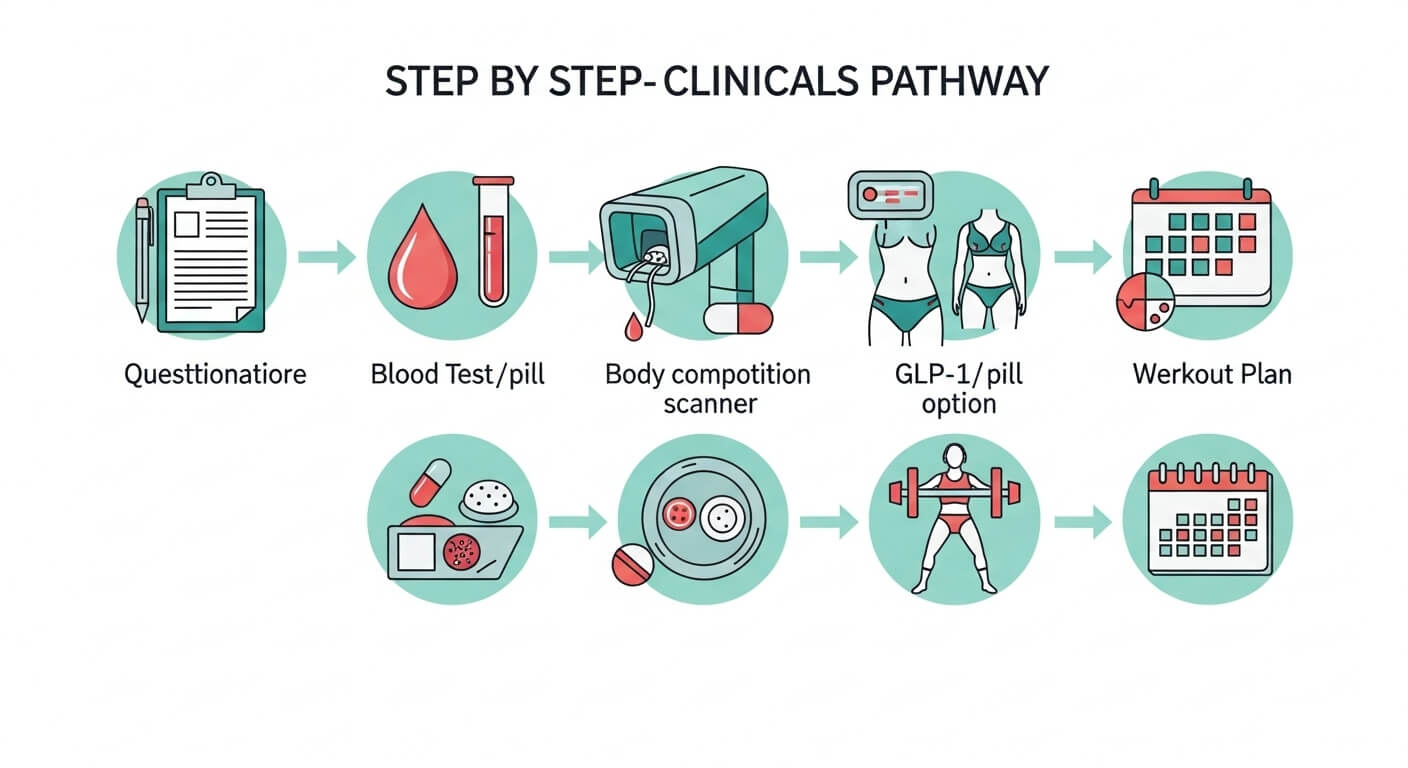 STEP BY STEP- CLINICALS PATHWAY

Questtionatiore

Blood Test/pill

Body compotition scanner

GLP-1/pill option

Werkout Plan