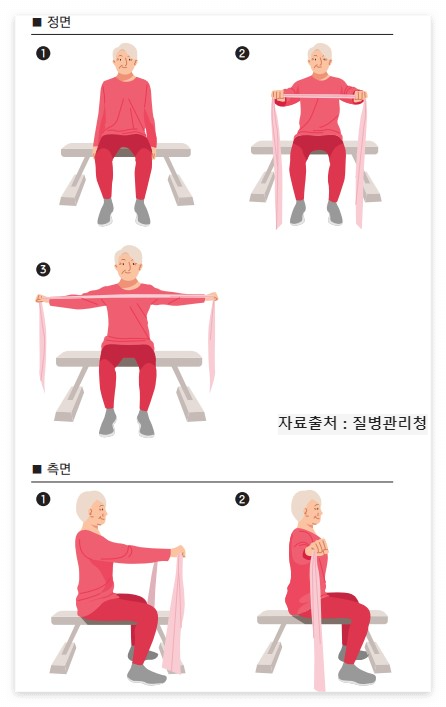 ■ 정면

❶

❷

❸

자료출처 : 질병관리청

■ 측면

❶

❷