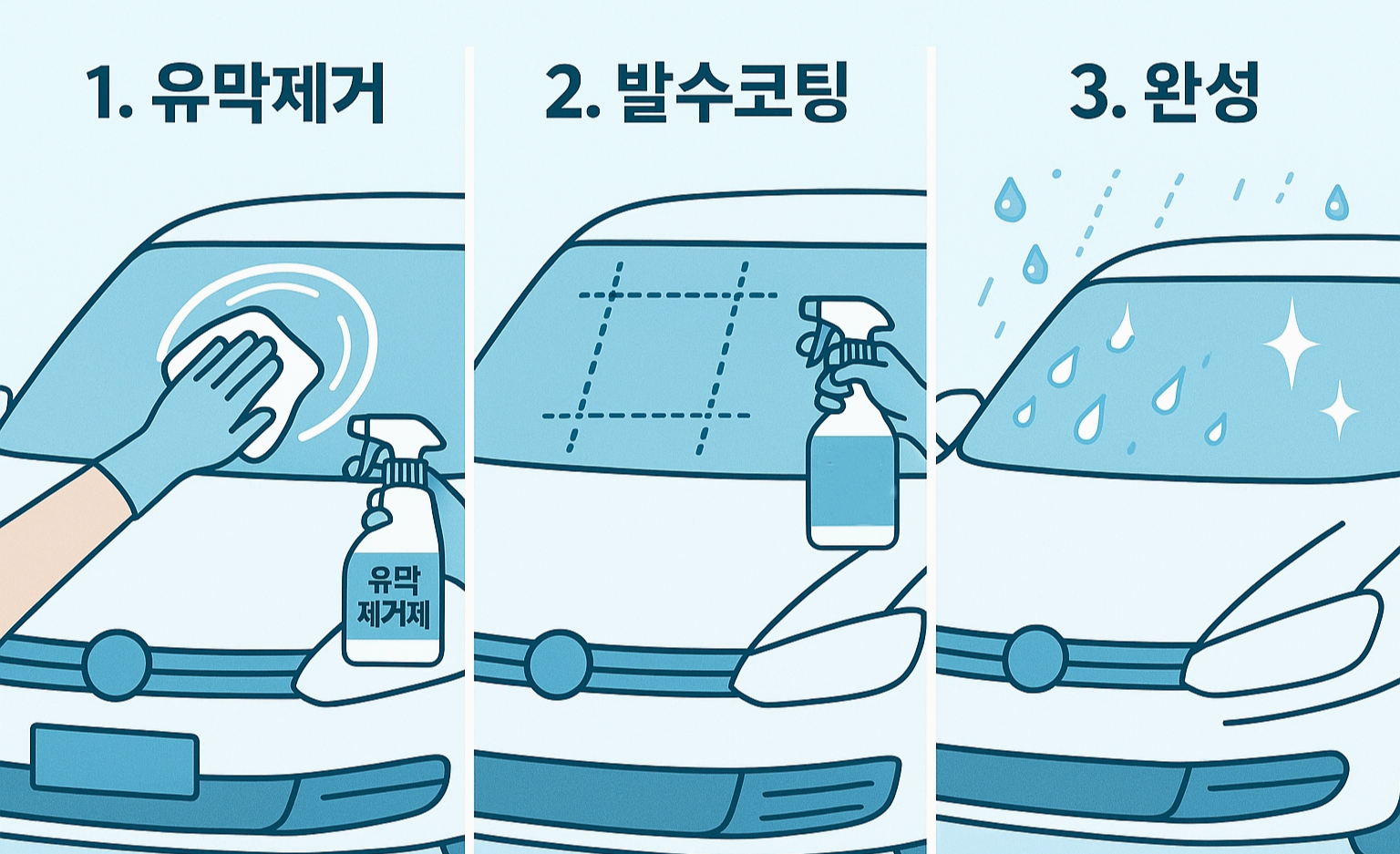 1. 유막제거

유막
제거제

2. 발수코팅

3. 완성