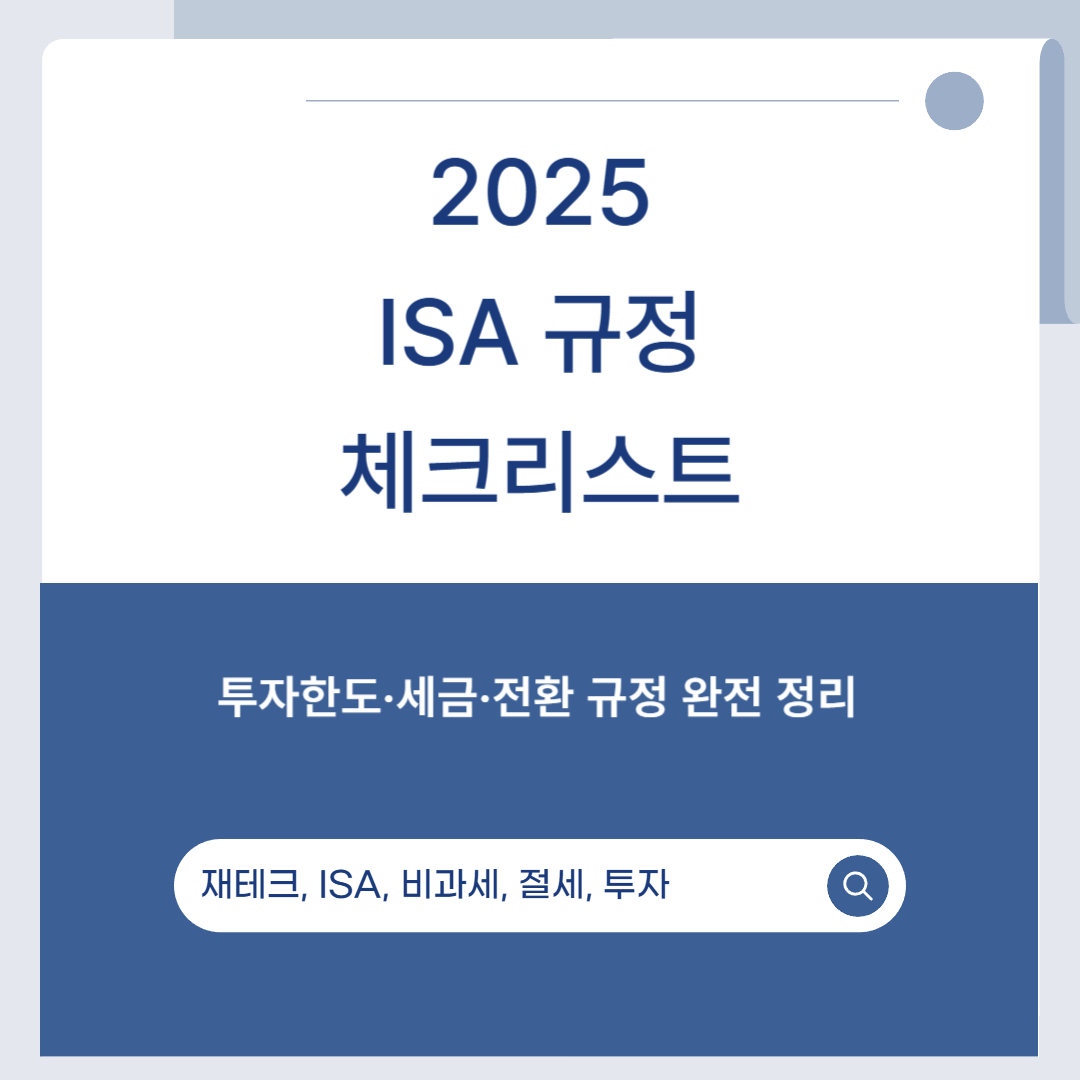 2025
ISA 규정
체크리스트

투자한도·세금·전환 규정 완전 정리

재테크, ISA, 비과세, 절세, 투자