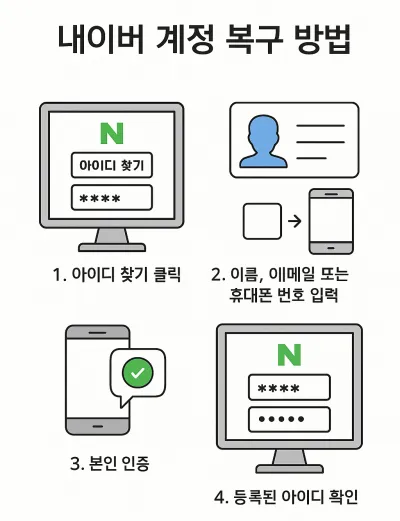 내이버 계정 복구 방법

N

아이디 찾기

****

1. 아이디 찾기 클릭

2. 이름, 이메일 또는 휴대폰 번호 입력

3. 본인 인증

N

****

•••••

4. 등록된 아이디 확인