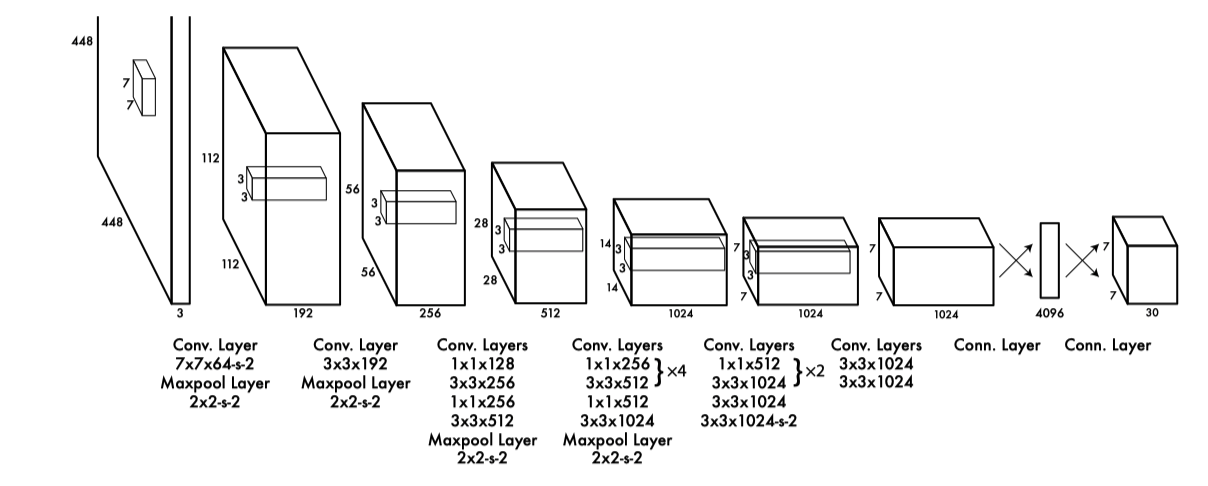 448
7
7
448
3
112
3
3
112
192
56
3
3
56
256
28
3
3
28
512
14
3
3
14
1024
7
3
3
7
1024
7
7
1024
4096
7
7
30

Conv. Layer
7x7x64-s-2
Maxpool Layer
2x2-s-2

Conv. Layer
3x3x192
Maxpool Layer
2x2-s-2

Conv. Layers
1x1x128
3x3x256
1x1x256
3x3x512
Maxpool Layer
2x2-s-2

Conv. Layers
1x1x256
3x3x512 } ×4
1x1x512
3x3x1024
Maxpool Layer
2x2-s-2

Conv. Layers
1x1x512
3x3x1024 } ×2
3x3x1024
3x3x1024-s-2

Conv. Layers
3x3x1024
3x3x1024

Conn. Layer

Conn. Layer