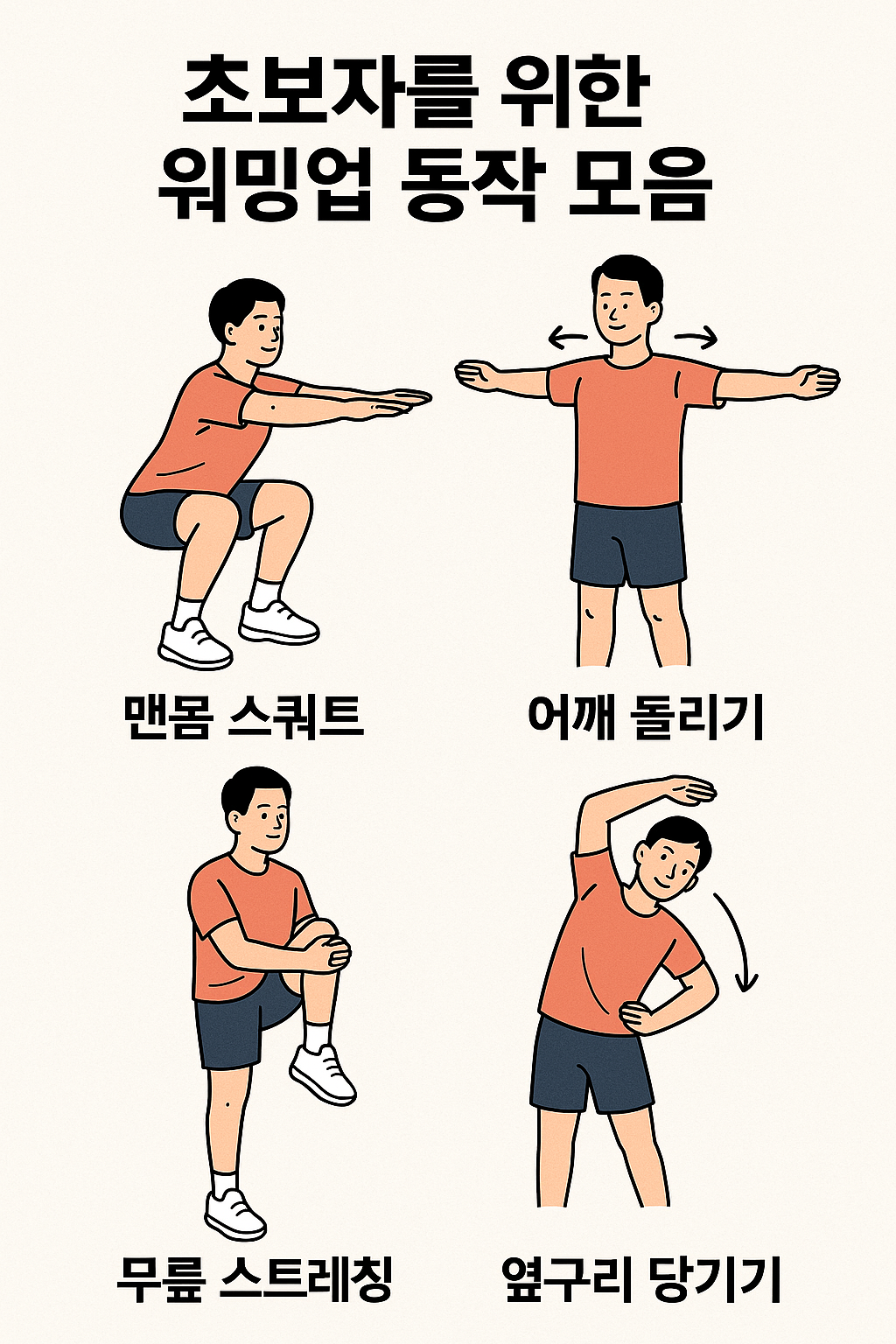 초보자를 위한
워밍업 동작 모음

맨몸 스쿼트

어깨 돌리기

무릎 스트레칭

옆구리 당기기