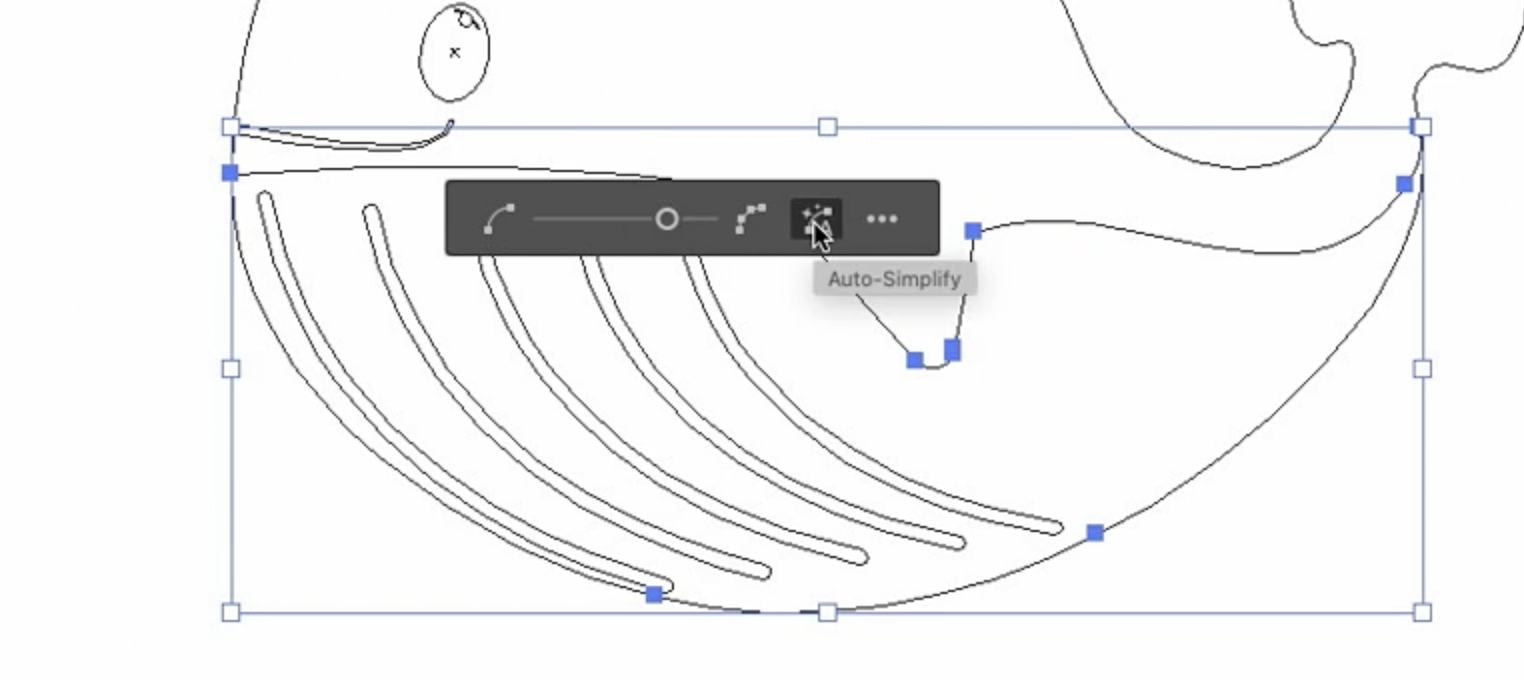 Auto-Simplify