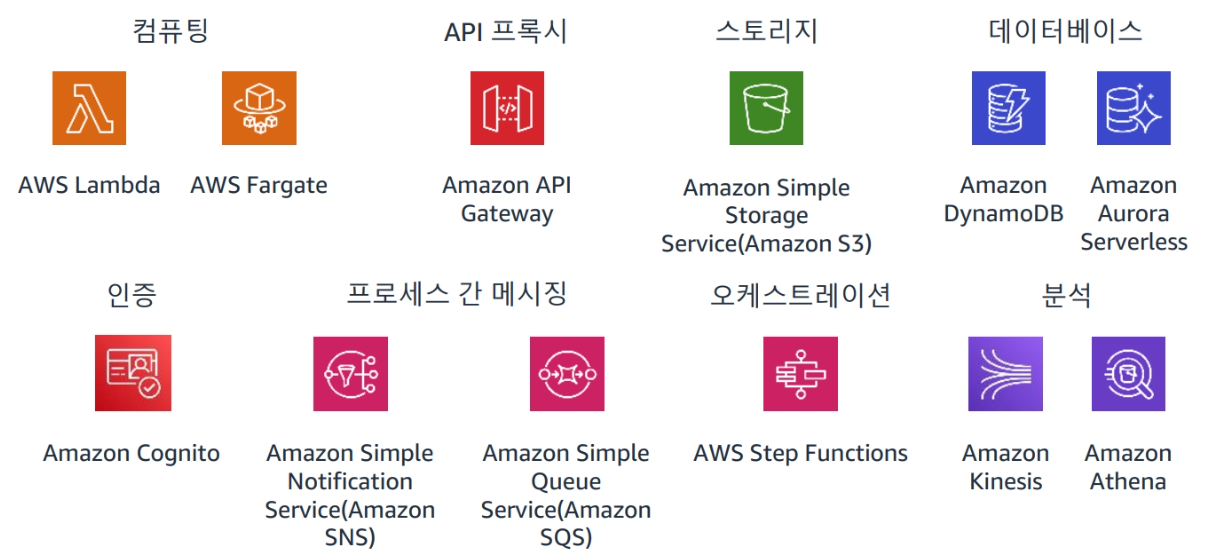 컴퓨팅

AWS Lambda

AWS Fargate

API 프록시

Amazon API Gateway

스토리지

Amazon Simple Storage Service(Amazon S3)

데이터베이스

Amazon DynamoDB

Amazon Aurora Serverless

인증

Amazon Cognito

프로세스 간 메시징

Amazon Simple Notification Service(Amazon SNS)

Amazon Simple Queue Service(Amazon SQS)

오케스트레이션

AWS Step Functions

분석

Amazon Kinesis

Amazon Athena