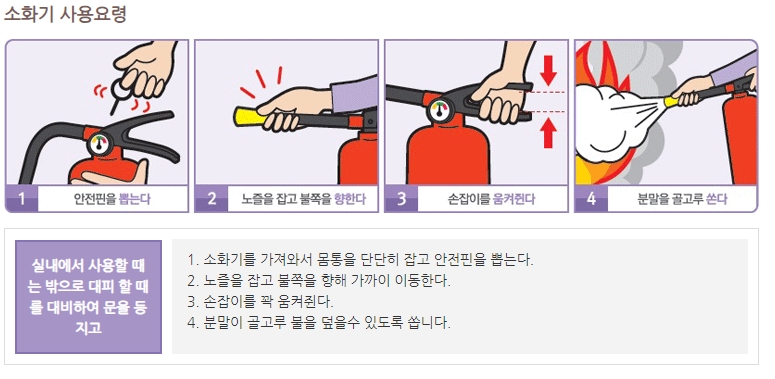 소화기 사용요령

1 안전핀을 뽑는다

2 노즐을 잡고 불쪽을 향한다

3 손잡이를 움켜쥔다

4 분말을 골고루 쏜다

실내에서 사용할 때는 밖으로 대피 할 때를 대비하여 문을 등지고

1. 소화기를 가져와서 몸통을 단단히 잡고 안전핀을 뽑는다.
2. 노즐을 잡고 불쪽을 향해 가까이 이동한다.
3. 손잡이를 꽉 움켜쥔다.
4. 분말이 골고루 불을 덮을수 있도록 쏩니다.