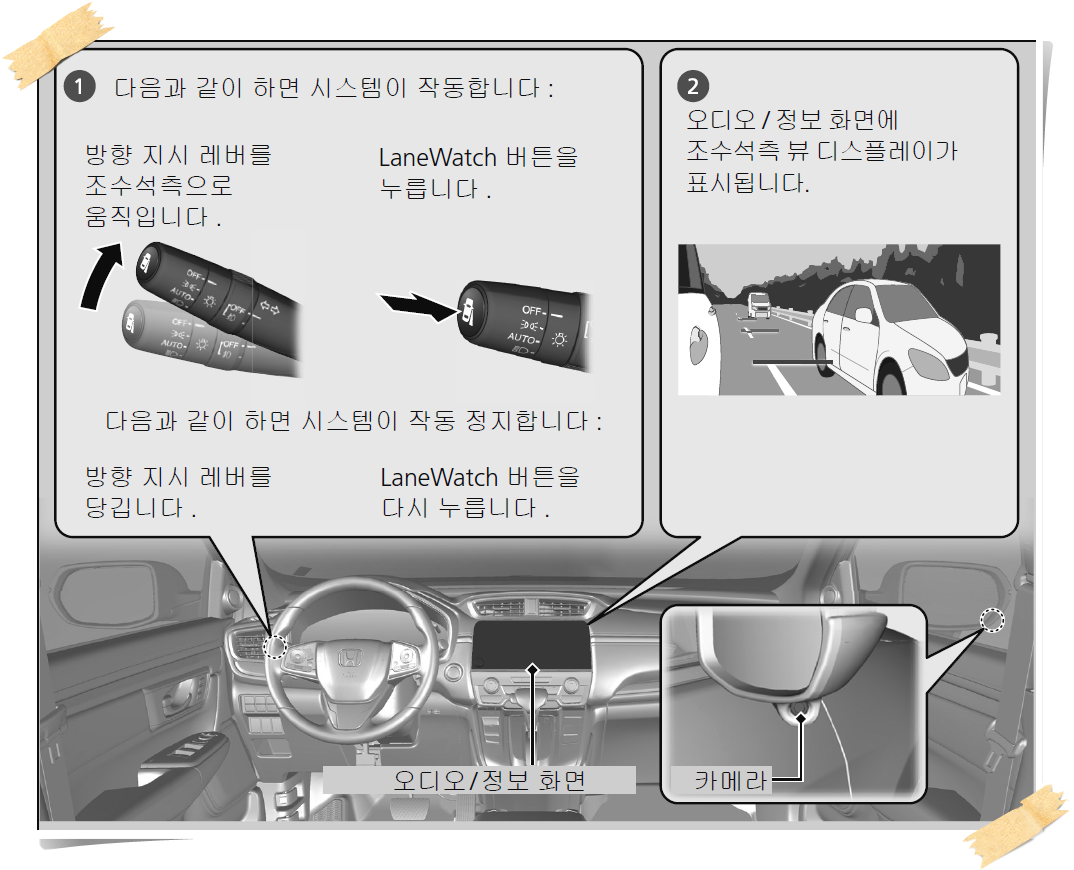 1 다음과 같이 하면 시스템이 작동합니다 :

방향 지시 레버를 조수석측으로 움직입니다 .

LaneWatch 버튼을 누릅니다 .

OFF
AUTO
OFF

OFF
AUTO

다음과 같이 하면 시스템이 작동 정지합니다 :

방향 지시 레버를 당깁니다 .

LaneWatch 버튼을 다시 누릅니다 .

2
오디오 / 정보 화면에 조수석측 뷰 디스플레이가 표시됩니다.

오디오/정보 화면

카메라