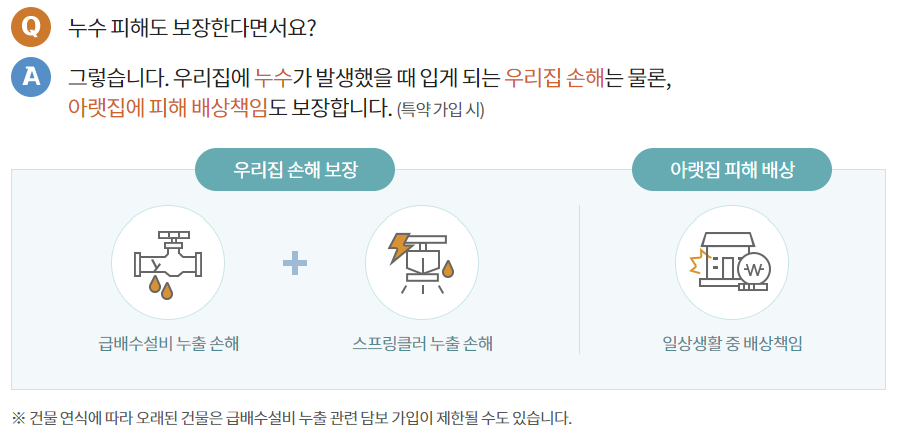 Q 누수 피해도 보장한다면서요?

A 그렇습니다. 우리집에 누수가 발생했을 때 입게 되는 우리집 손해는 물론, 아랫집에 피해 배상책임도 보장합니다. (특약 가입 시)

우리집 손해 보장

급배수설비 누출 손해

+

스프링클러 누출 손해

아랫집 피해 배상

일상생활 중 배상책임

※ 건물 연식에 따라 오래된 건물은 급배수설비 누출 관련 담보 가입이 제한될 수도 있습니다.