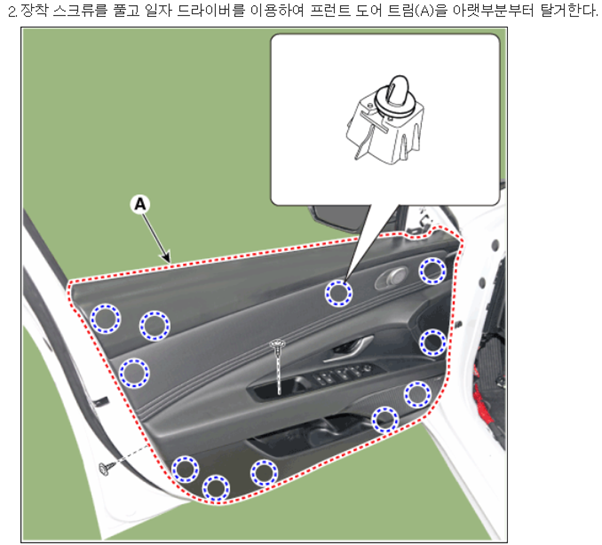 2. 장착 스크류를 풀고 일자 드라이버를 이용하여 프런트 도어 트림(A)을 아랫부분부터 탈거한다.

A