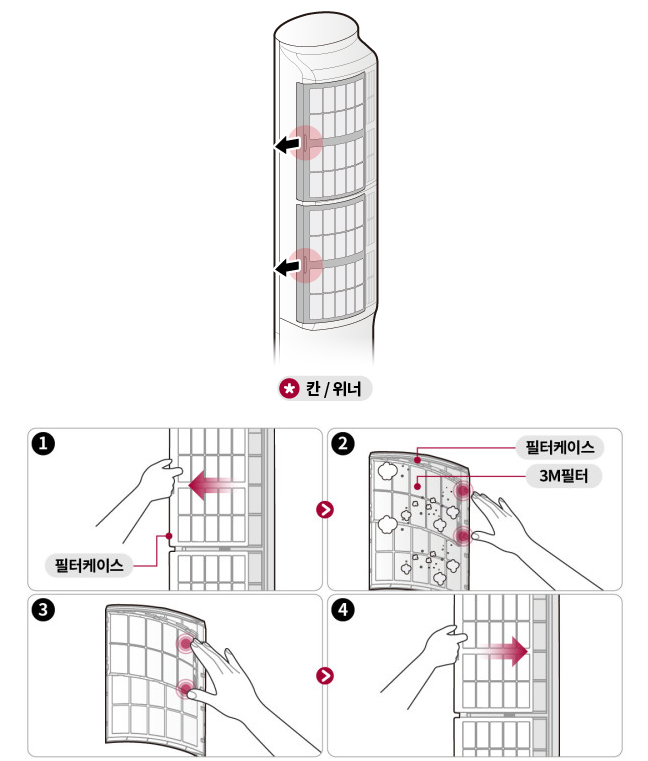 칸 / 위너

1

필터케이스

2

필터케이스

3M필터

3

4