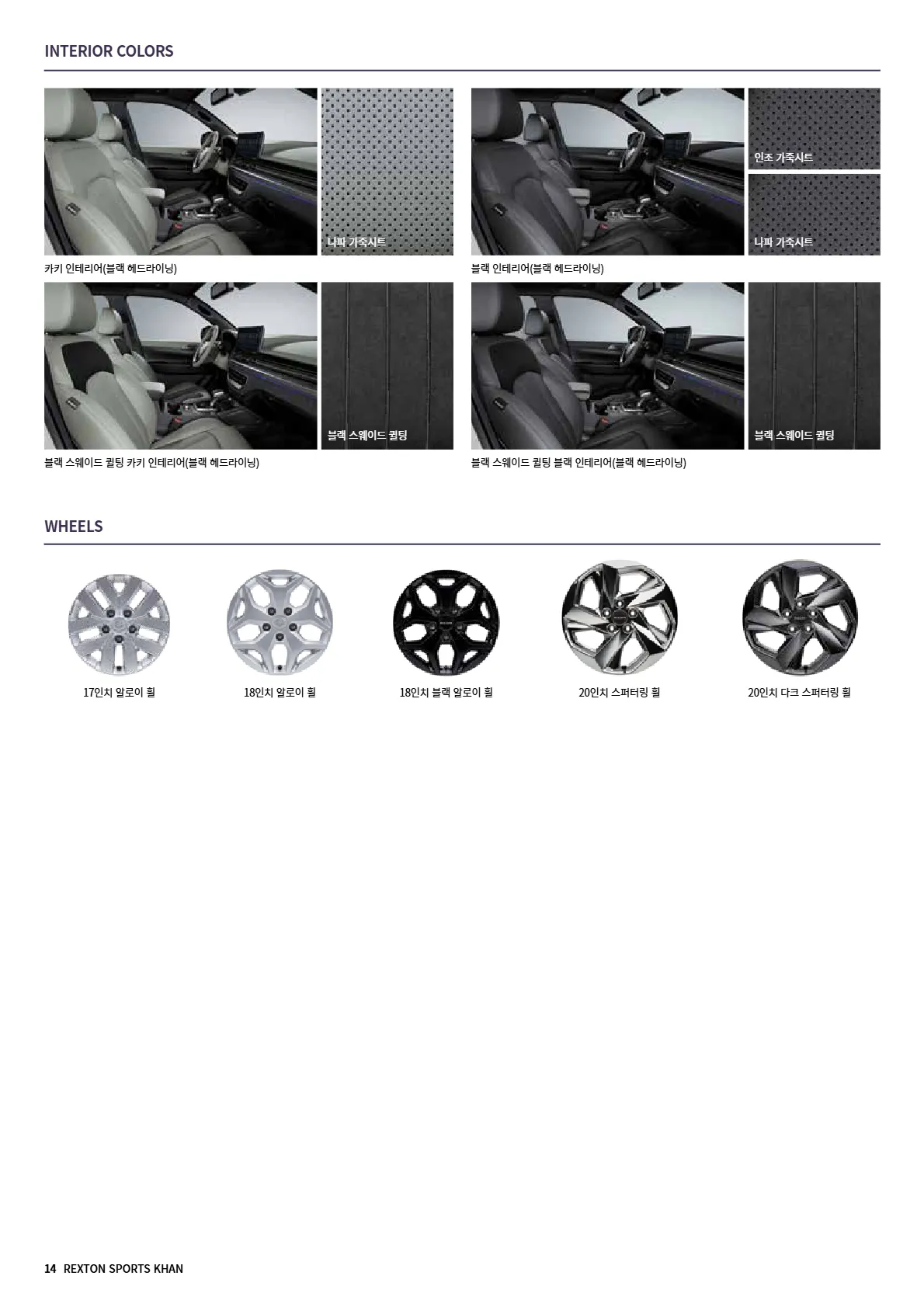 INTERIOR COLORS

나파 가죽시트

카키 인테리어(블랙 헤드라이닝)

인조 가죽시트

나파 가죽시트

블랙 인테리어(블랙 헤드라이닝)

블랙 스웨이드 퀼팅

블랙 스웨이드 퀼팅 카키 인테리어(블랙 헤드라이닝)

블랙 스웨이드 퀼팅

블랙 스웨이드 퀼팅 블랙 인테리어(블랙 헤드라이닝)

WHEELS

17인치 알로이 휠

18인치 알로이 휠

18인치 블랙 알로이 휠

20인치 스퍼터링 휠

20인치 다크 스퍼터링 휠

14 REXTON SPORTS KHAN