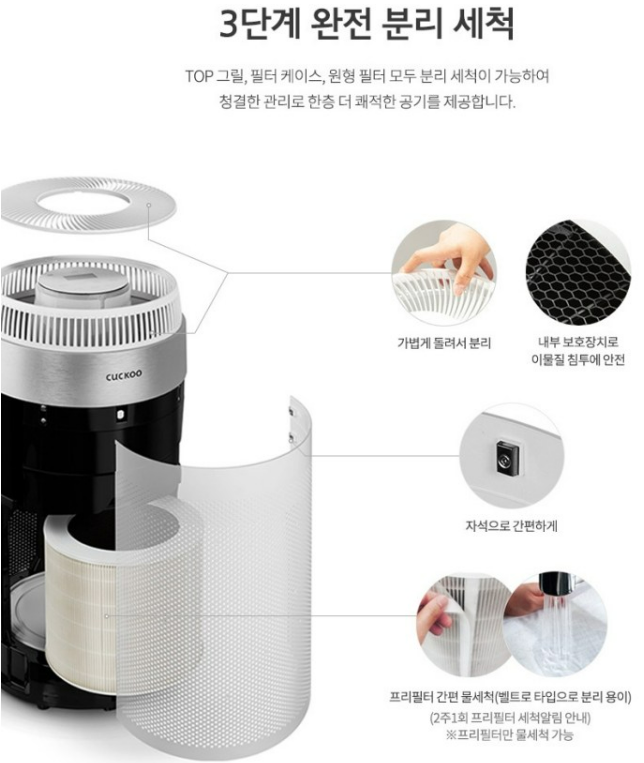 3단계 완전 분리 세척

TOP 그릴, 필터 케이스, 원형 필터 모두 분리 세척이 가능하여
청결한 관리로 한층 더 쾌적한 공기를 제공합니다.

CUCKOO

가볍게 돌려서 분리

내부 보호장치로
이물질 침투에 안전

자석으로 간편하게

프리필터 간편 물세척(벨트로 타입으로 분리 용이)
(2주1회 프리필터 세척알림 안내)
※프리필터만 물세척 가능