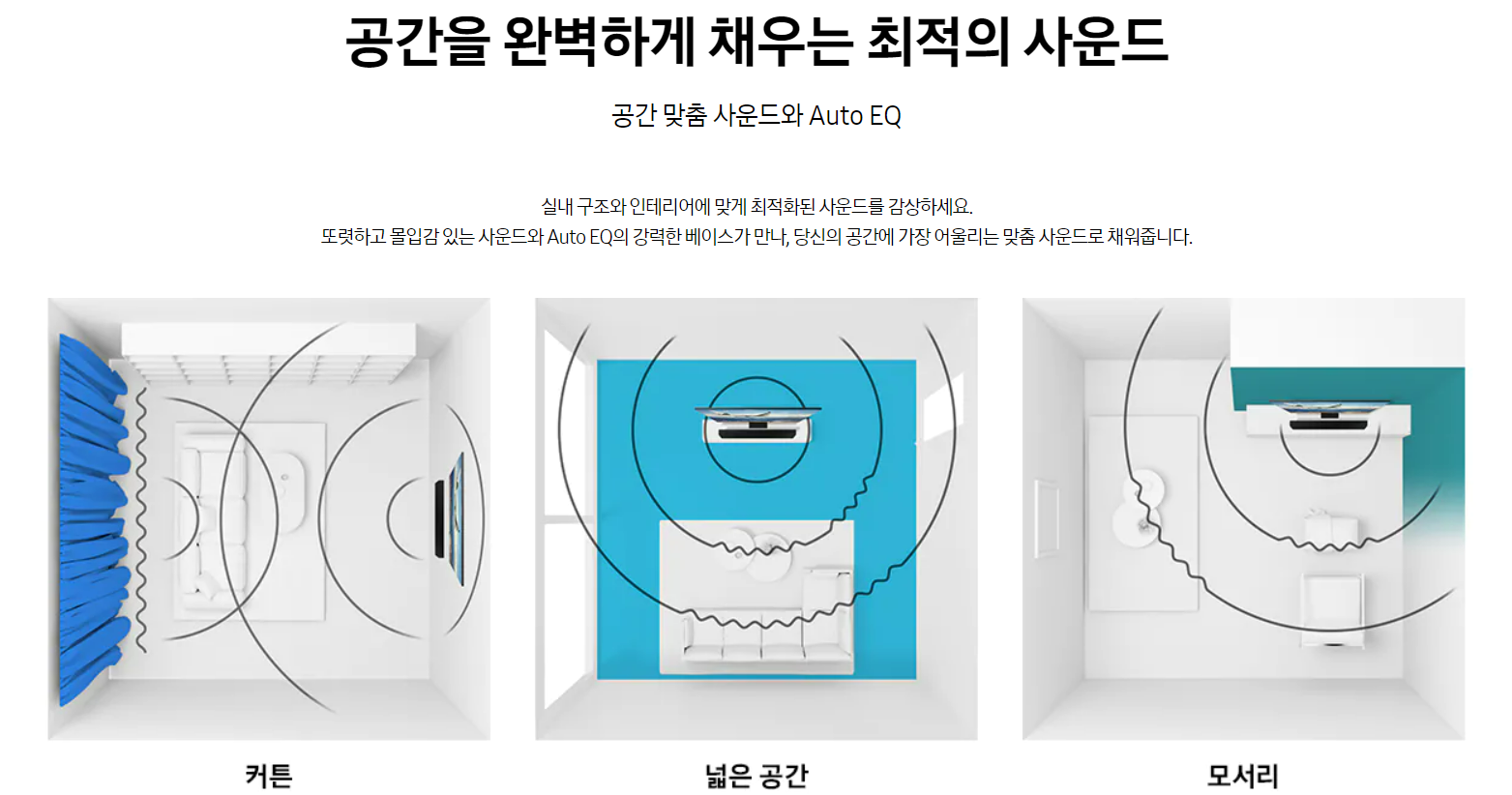 공간을 완벽하게 채우는 최적의 사운드

공간 맞춤 사운드와 Auto EQ

실내 구조와 인테리어에 맞게 최적화된 사운드를 감상하세요.
또렷하고 몰입감 있는 사운드와 Auto EQ의 강력한 베이스가 만나, 당신의 공간에 가장 어울리는 맞춤 사운드로 채워줍니다.

커튼

넓은 공간

모서리