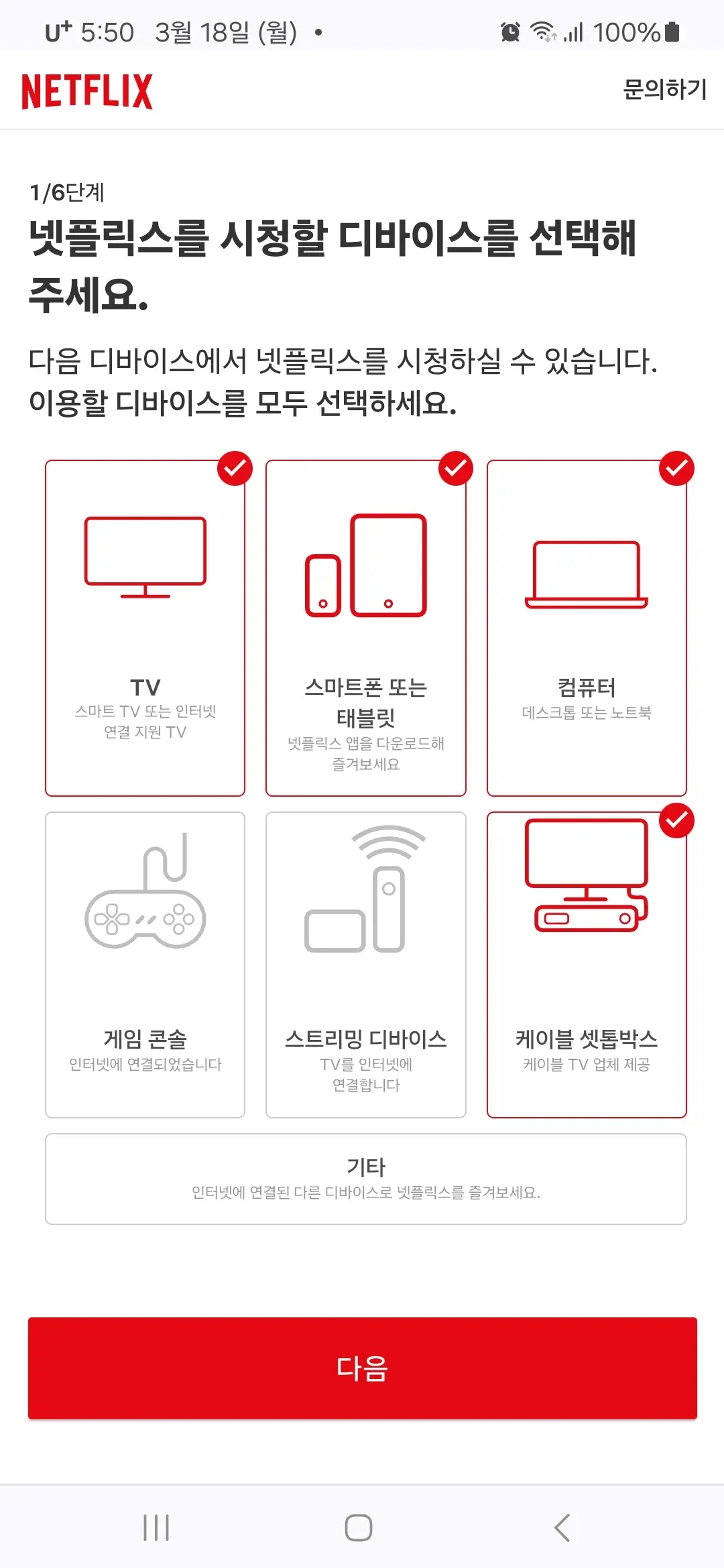 U⁺ 5:50 3월 18일 (월) •
100%

NETFLIX
문의하기

1/6단계
넷플릭스를 시청할 디바이스를 선택해 주세요.

다음 디바이스에서 넷플릭스를 시청하실 수 있습니다. 이용할 디바이스를 모두 선택하세요.

TV
스마트 TV 또는 인터넷 연결 지원 TV

스마트폰 또는 태블릿
넷플릭스 앱을 다운로드해 즐겨보세요

컴퓨터
데스크톱 또는 노트북

게임 콘솔
인터넷에 연결되었습니다

스트리밍 디바이스
TV를 인터넷에 연결합니다

케이블 셋톱박스
케이블 TV 업체 제공

기타
인터넷에 연결된 다른 디바이스로 넷플릭스를 즐겨보세요.

다음