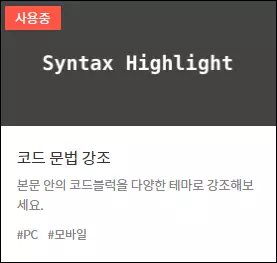 사용중

Syntax Highlight

코드 문법 강조

본문 안의 코드블럭을 다양한 테마로 강조해보세요.

#PC #모바일