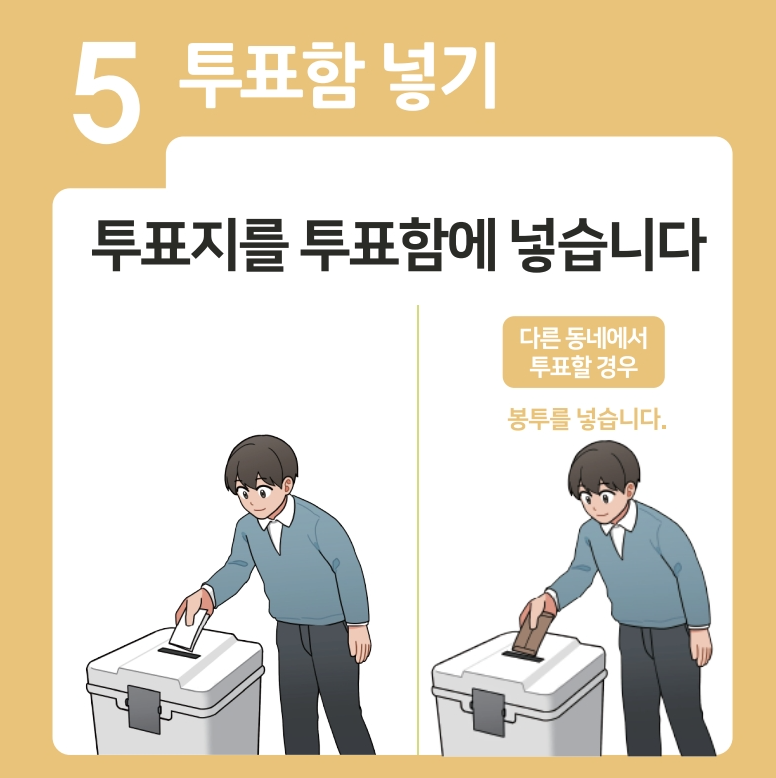 5 투표함 넣기

투표지를 투표함에 넣습니다

다른 동네에서 투표할 경우

봉투를 넣습니다.