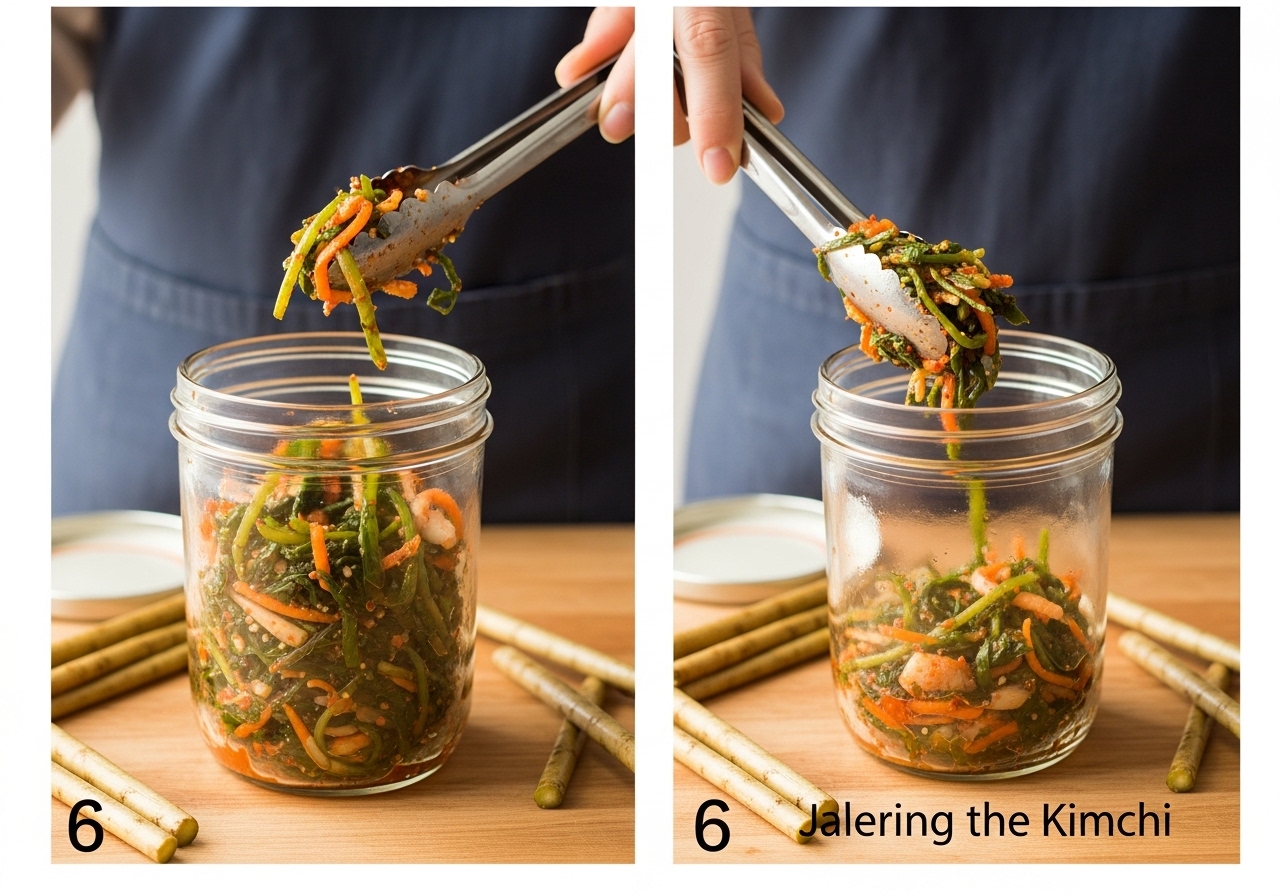 6

6 Jalering the Kimchi