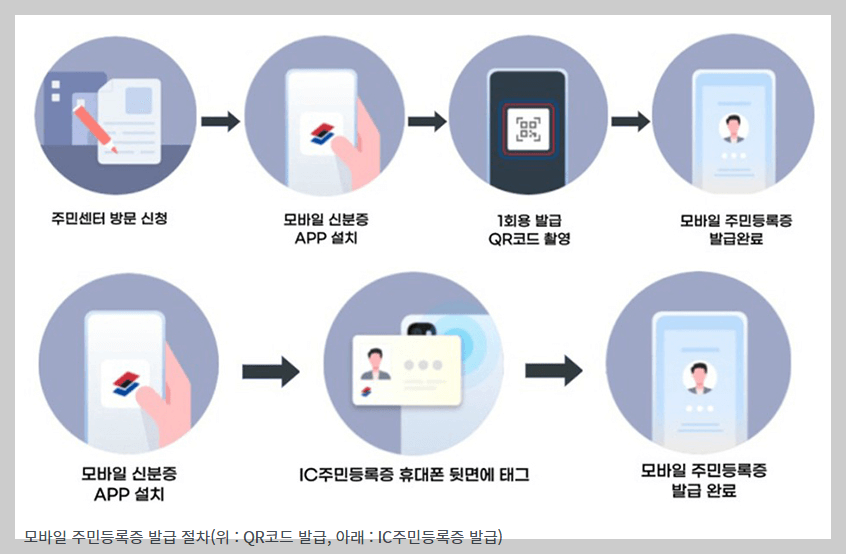 주민센터 방문 신청

모바일 신분증
APP 설치

1회용 발급
QR코드 촬영

모바일 주민등록증
발급완료

모바일 신분증
APP 설치

IC주민등록증 휴대폰 뒷면에 태그

모바일 주민등록증
발급 완료

모바일 주민등록증 발급 절차(위 : QR코드 발급, 아래 : IC주민등록증 발급)