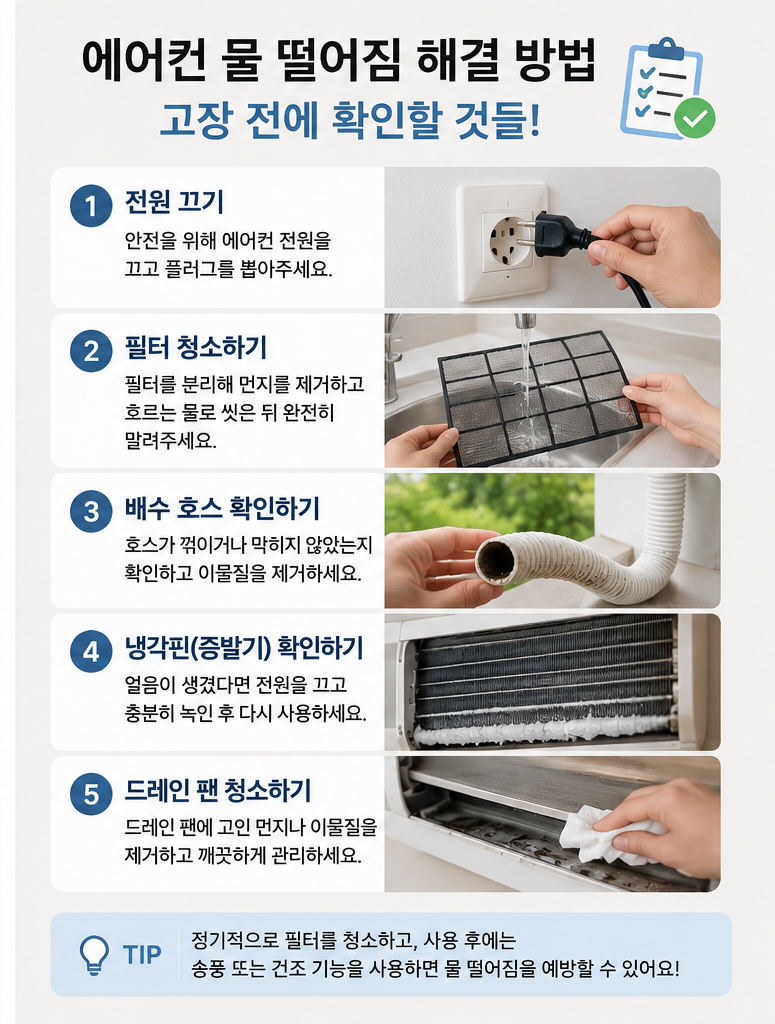 에어컨 물 떨어짐 해결 방법
고장 전에 확인할 것들!

1 전원 끄기
안전을 위해 에어컨 전원을 끄고 플러그를 뽑아주세요.

2 필터 청소하기
필터를 분리해 먼지를 제거하고 흐르는 물로 씻은 뒤 완전히 말려주세요.

3 배수 호스 확인하기
호스가 꺾이거나 막히지 않았는지 확인하고 이물질을 제거하세요.

4 냉각핀(증발기) 확인하기
얼음이 생겼다면 전원을 끄고 충분히 녹인 후 다시 사용하세요.

5 드레인 팬 청소하기
드레인 팬에 고인 먼지나 이물질을 제거하고 깨끗하게 관리하세요.

TIP
정기적으로 필터를 청소하고, 사용 후에는 송풍 또는 건조 기능을 사용하면 물 떨어짐을 예방할 수 있어요!