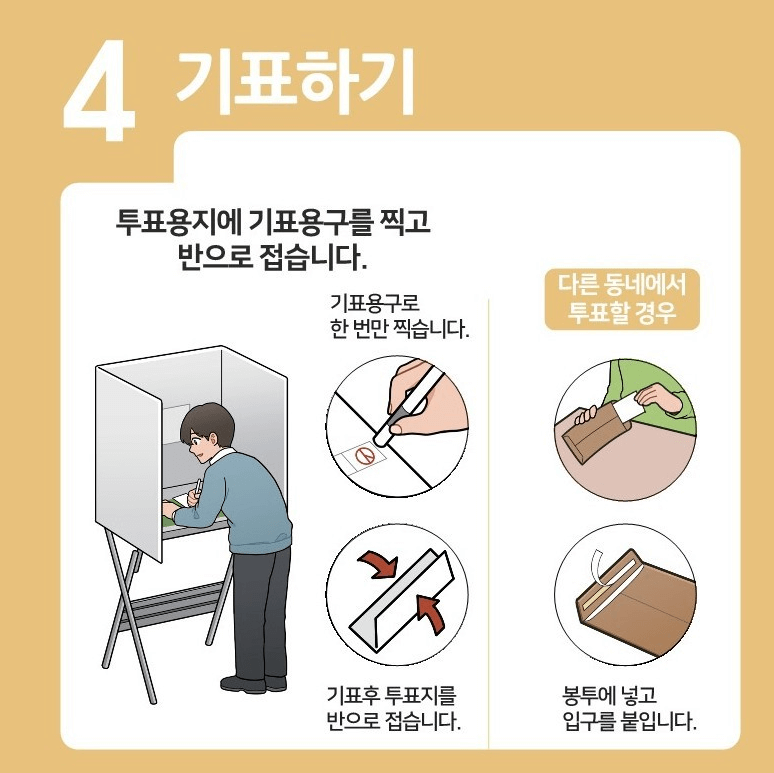 4 기표하기

투표용지에 기표용구를 찍고 반으로 접습니다.

기표용구로 한 번만 찍습니다.

기표후 투표지를 반으로 접습니다.

다른 동네에서 투표할 경우

봉투에 넣고 입구를 붙입니다.