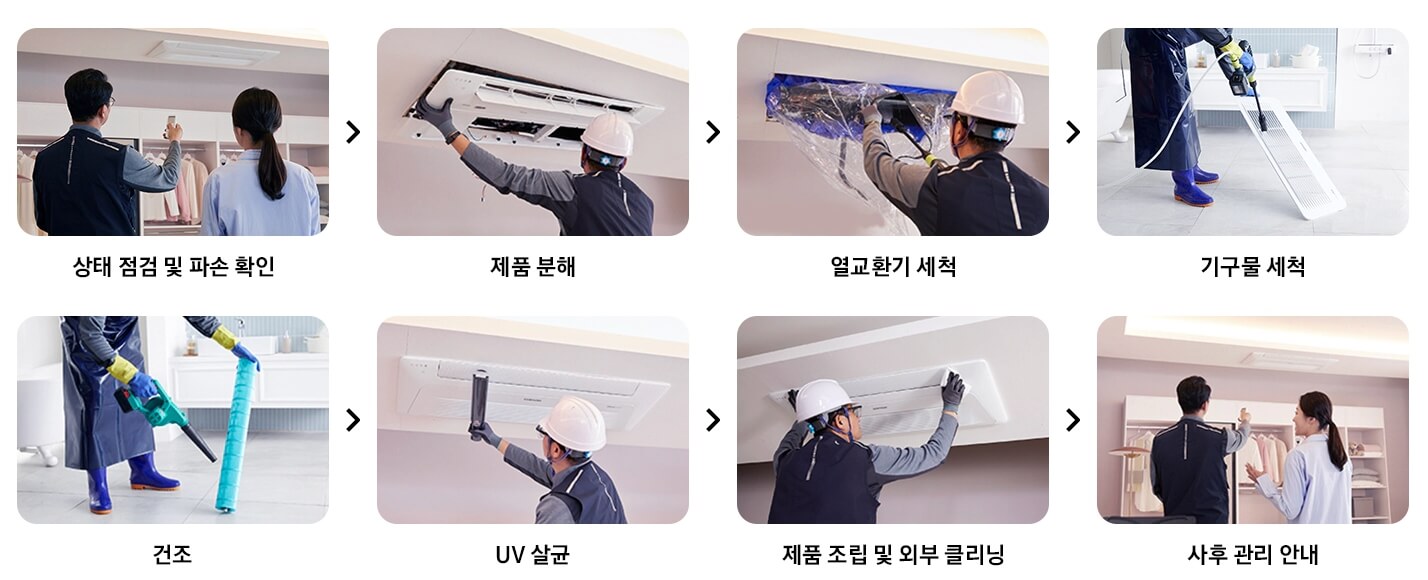 상태 점검 및 파손 확인

제품 분해

열교환기 세척

기구물 세척

건조

UV 살균

제품 조립 및 외부 클리닝

사후 관리 안내