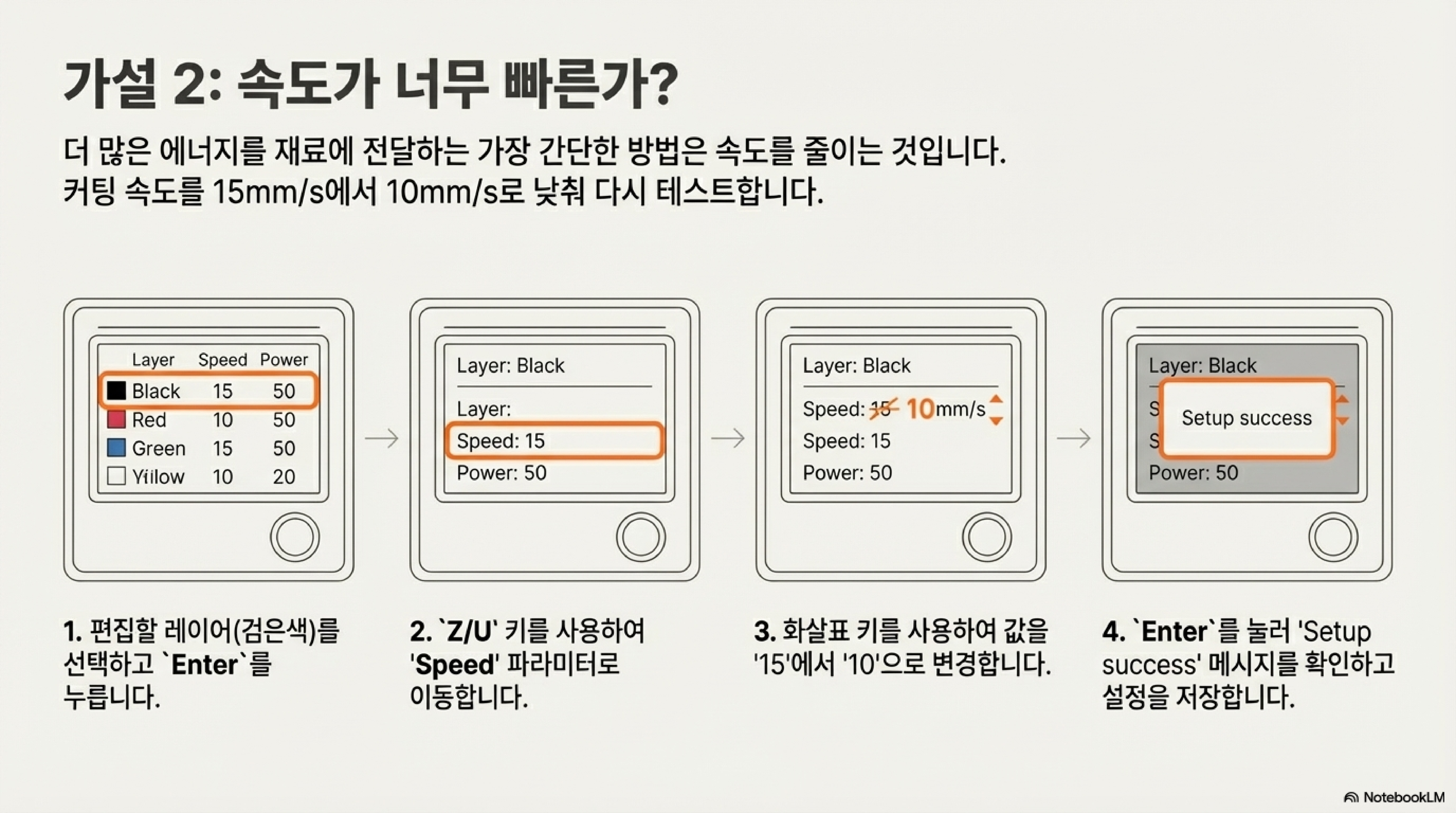 가설 2: 속도가 너무 빠른가?

더 많은 에너지를 재료에 전달하는 가장 간단한 방법은 속도를 줄이는 것입니다. 커팅 속도를 15mm/s에서 10mm/s로 낮춰 다시 테스트합니다.

| Layer | Speed | Power |
|---|---|---|
| Black | 15 | 50 |
| Red | 10 | 50 |
| Green | 15 | 50 |
| Yiilow | 10 | 20 |

Layer: Black
Layer:
Speed: 15
Power: 50

Layer: Black
Speed: 15 10mm/s
Speed: 15
Power: 50

Layer: Black
S
Setup success
S
Power: 50

1. 편집할 레이어(검은색)를 선택하고 `Enter`를 누릅니다.

2. `Z/U' 키를 사용하여 'Speed' 파라미터로 이동합니다.

3. 화살표 키를 사용하여 값을 '15'에서 '10'으로 변경합니다.

4. `Enter`를 눌러 'Setup success' 메시지를 확인하고 설정을 저장합니다.

NotebookLM