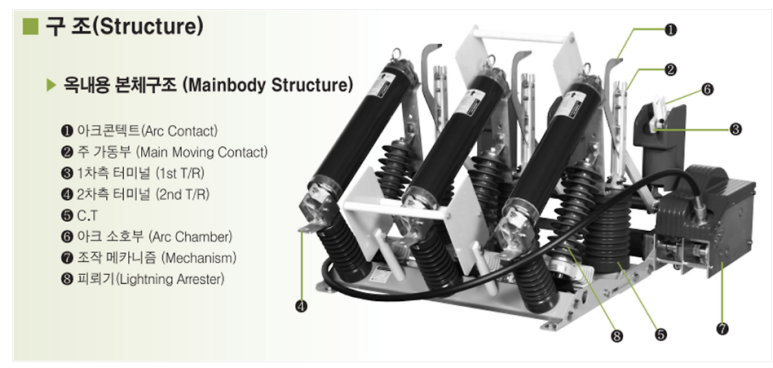 ■ 구 조(Structure)

▶ 옥내용 본체구조 (Mainbody Structure)

❶ 아크콘텍트(Arc Contact)
❷ 주 가동부 (Main Moving Contact)
❸ 1차측 터미널 (1st T/R)
❹ 2차측 터미널 (2nd T/R)
❺ C.T
❻ 아크 소호부 (Arc Chamber)
❼ 조작 메카니즘 (Mechanism)
❽ 피뢰기(Lightning Arrester)

❶
❷
❻
❸
❹
❽
❺
❼