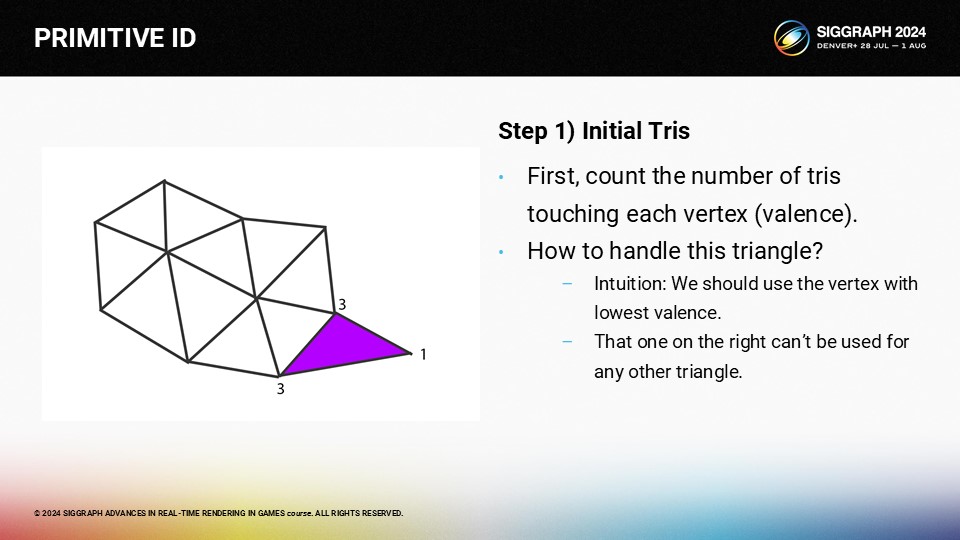 PRIMITIVE ID

SIGGRAPH 2024
DENVER+ 28 JUL — 1 AUG

3
1
3

Step 1) Initial Tris

• First, count the number of tris touching each vertex (valence).
• How to handle this triangle?
  – Intuition: We should use the vertex with lowest valence.
  – That one on the right can't be used for any other triangle.

© 2024 SIGGRAPH ADVANCES IN REAL-TIME RENDERING IN GAMES course. ALL RIGHTS RESERVED.