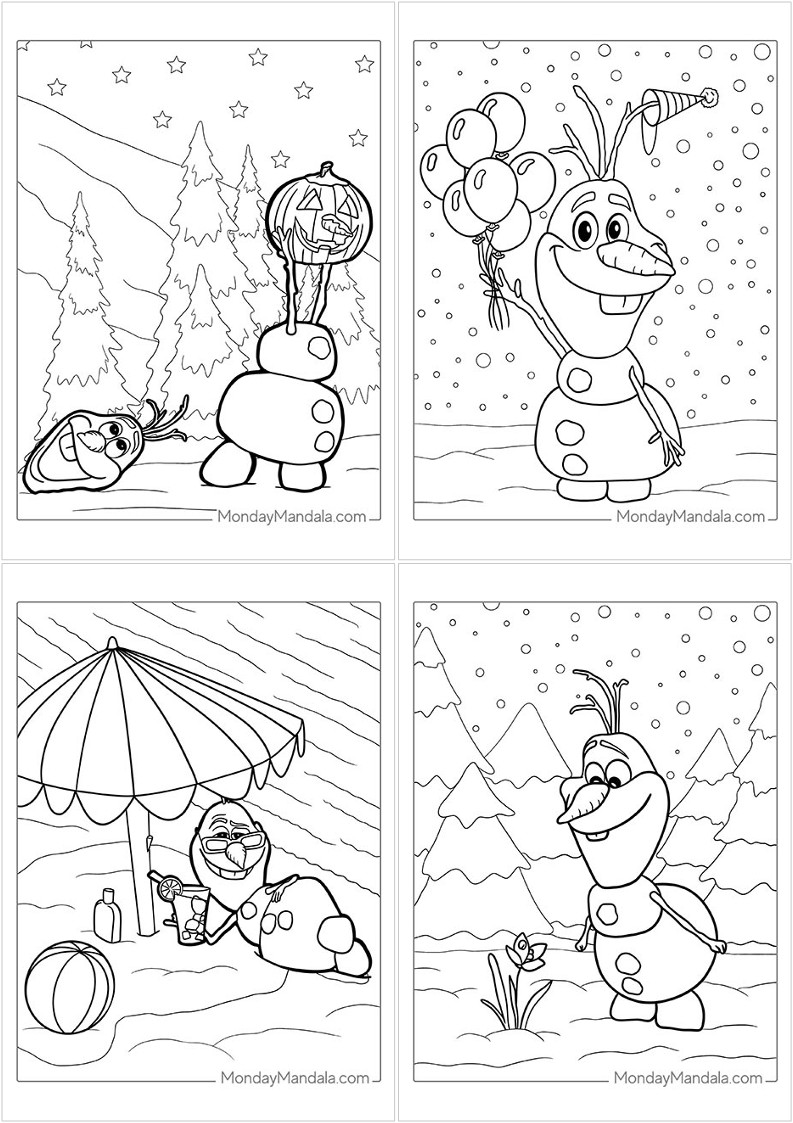 MondayMandala.com

MondayMandala.com

MondayMandala.com

MondayMandala.com