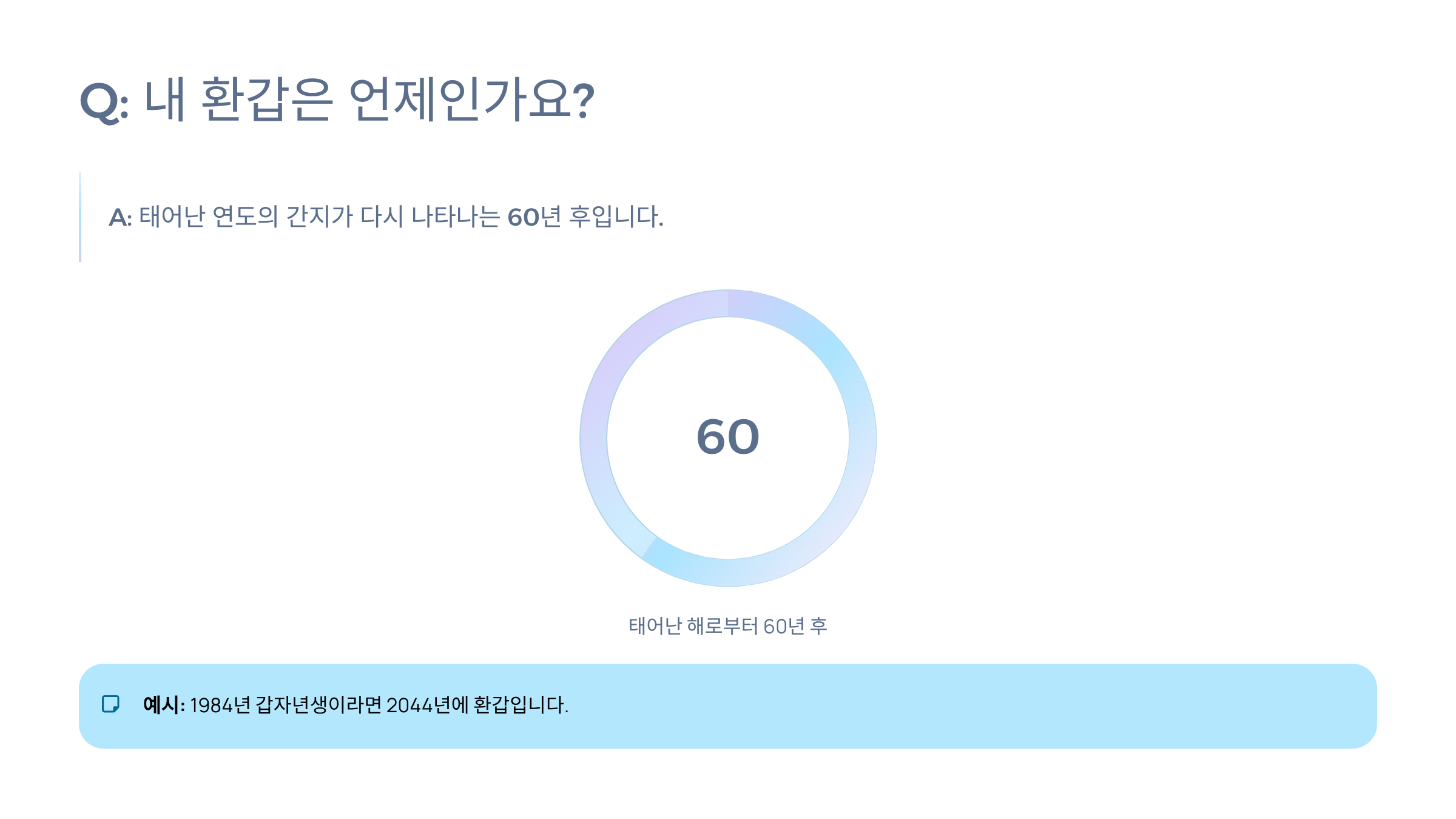 Q: 내 환갑은 언제인가요?

A: 태어난 연도의 간지가 다시 나타나는 60년 후입니다.

60

태어난 해로부터 60년 후

예시: 1984년 갑자년생이라면 2044년에 환갑입니다.