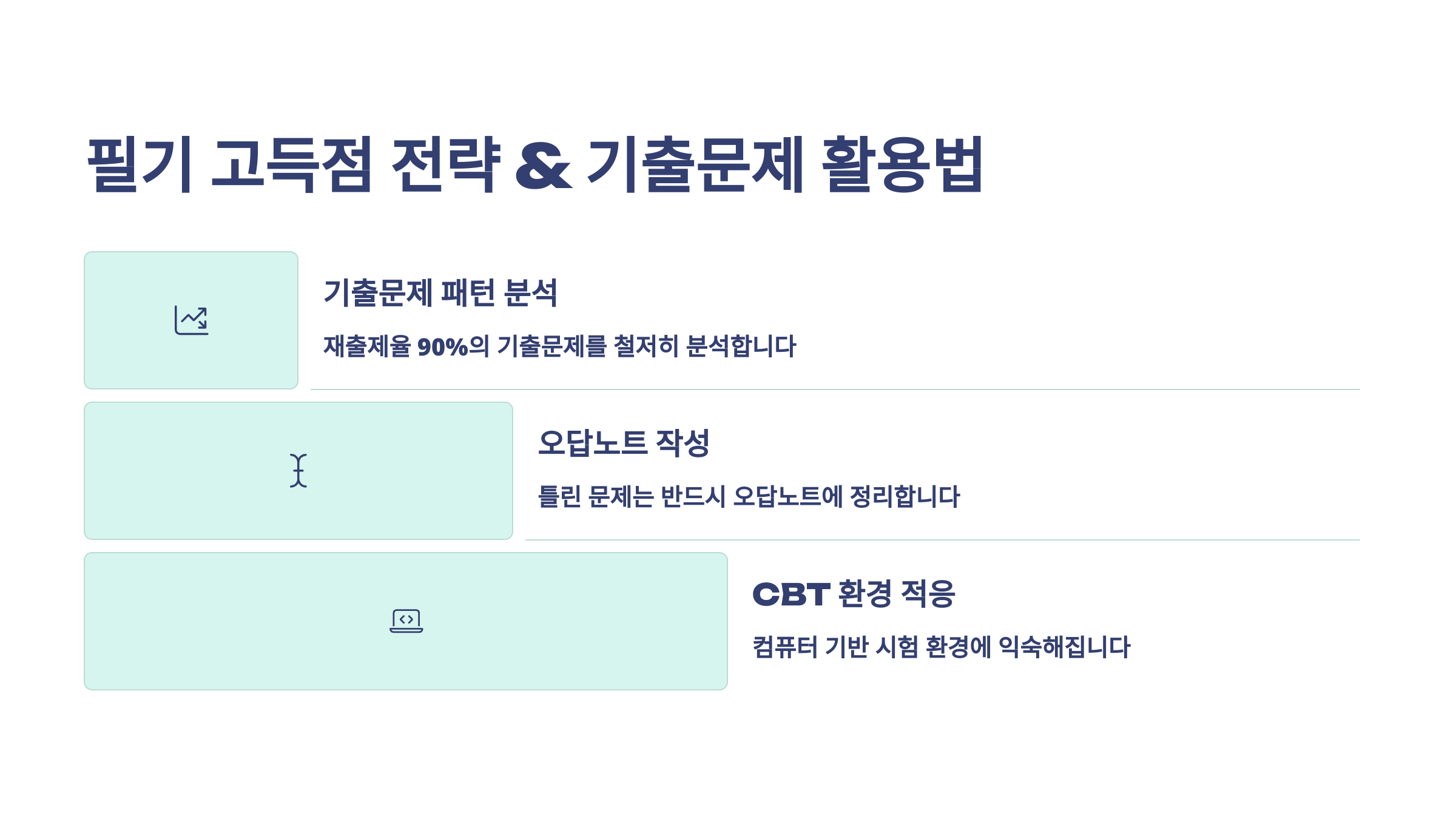 필기 고득점 전략 & 기출문제 활용법

기출문제 패턴 분석

재출제율 90%의 기출문제를 철저히 분석합니다

오답노트 작성

틀린 문제는 반드시 오답노트에 정리합니다

CBT 환경 적응

컴퓨터 기반 시험 환경에 익숙해집니다