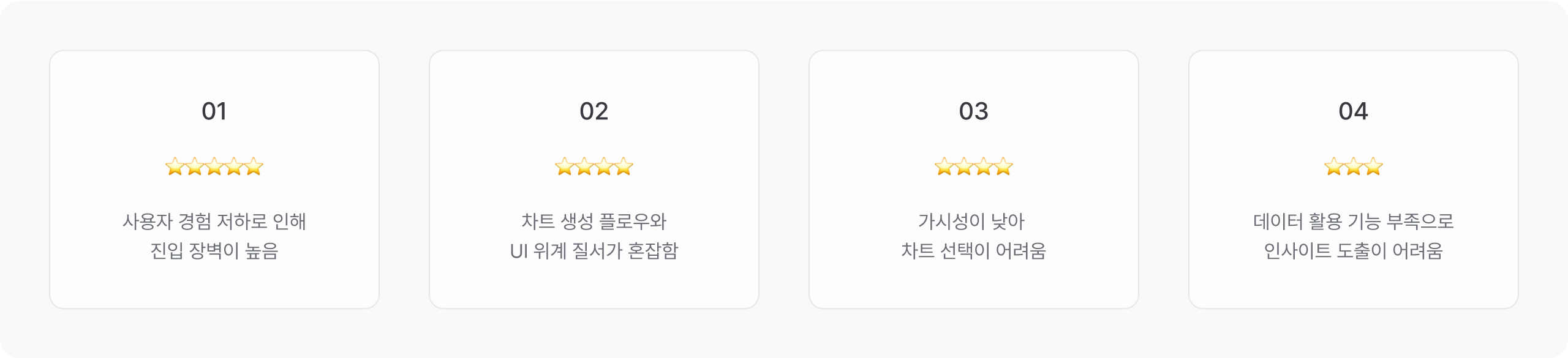 01

⭐⭐⭐⭐⭐

사용자 경험 저하로 인해 진입 장벽이 높음

02

⭐⭐⭐⭐

차트 생성 플로우와 UI 위계 질서가 혼잡함

03

⭐⭐⭐⭐

가시성이 낮아 차트 선택이 어려움

04

⭐⭐⭐

데이터 활용 기능 부족으로 인사이트 도출이 어려움