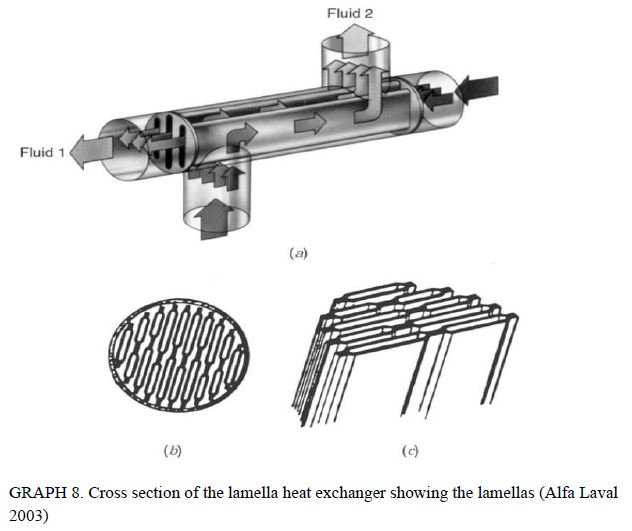 Fluid 2

Fluid 1

(a)

(b)

(c)

GRAPH 8. Cross section of the lamella heat exchanger showing the lamellas (Alfa Laval 2003)