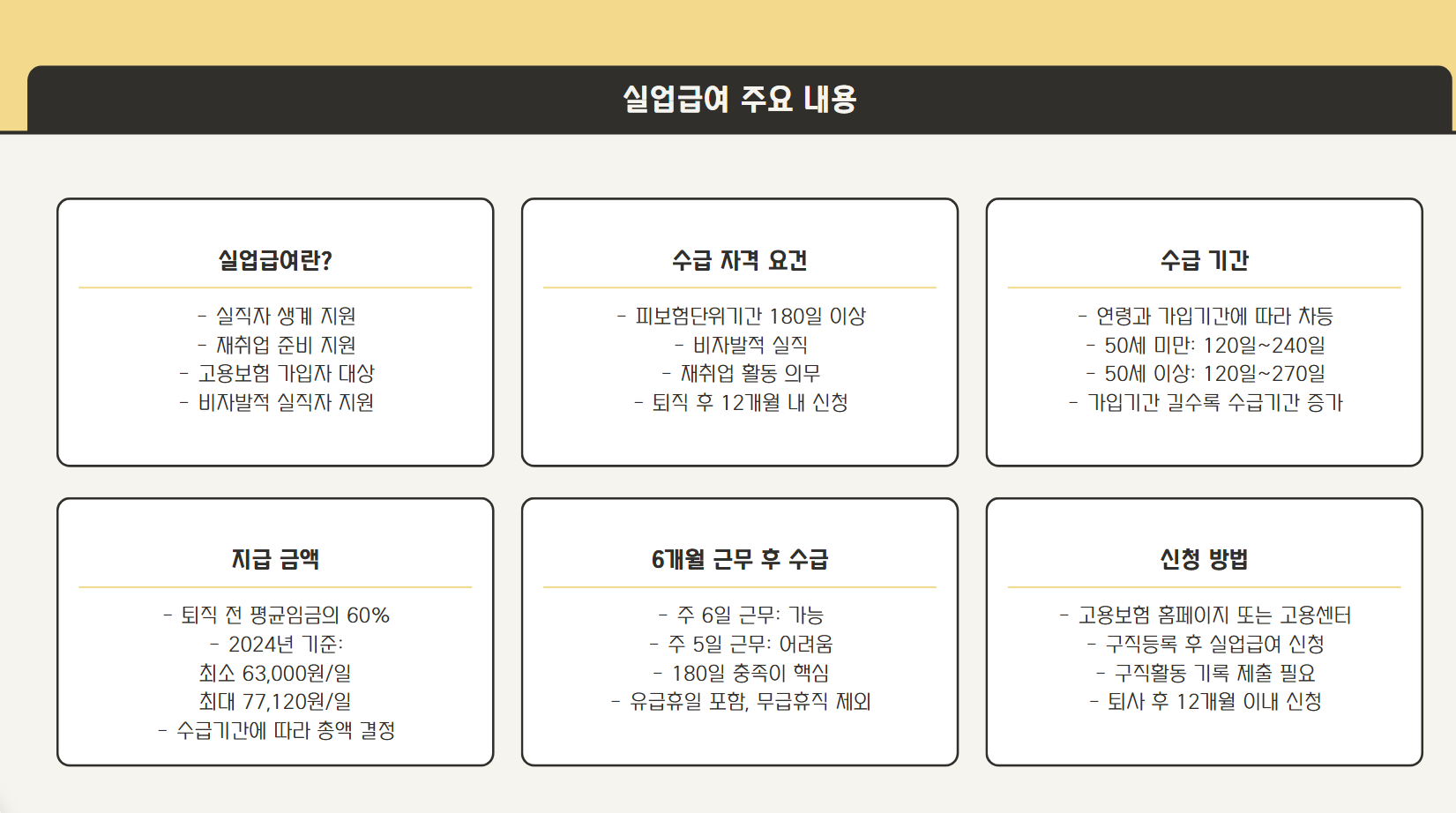 실업급여 주요 내용

실업급여란?

- 실직자 생계 지원
- 재취업 준비 지원
- 고용보험 가입자 대상
- 비자발적 실직자 지원

수급 자격 요건

- 피보험단위기간 180일 이상
- 비자발적 실직
- 재취업 활동 의무
- 퇴직 후 12개월 내 신청

수급 기간

- 연령과 가입기간에 따라 차등
- 50세 미만: 120일~240일
- 50세 이상: 120일~270일
- 가입기간 길수록 수급기간 증가

지급 금액

- 퇴직 전 평균임금의 60%
- 2024년 기준:
최소 63,000원/일
최대 77,120원/일
- 수급기간에 따라 총액 결정

6개월 근무 후 수급

- 주 6일 근무: 가능
- 주 5일 근무: 어려움
- 180일 충족이 핵심
- 유급휴일 포함, 무급휴직 제외

신청 방법

- 고용보험 홈페이지 또는 고용센터
- 구직등록 후 실업급여 신청
- 구직활동 기록 제출 필요
- 퇴사 후 12개월 이내 신청