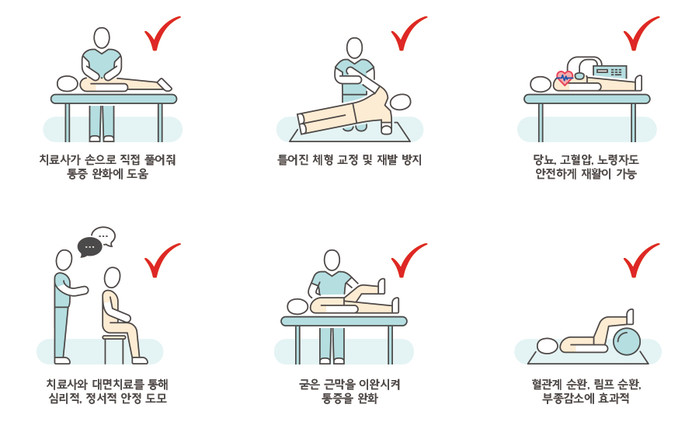 치료사가 손으로 직접 풀어줘
통증 완화에 도움

틀어진 체형 교정 및 재발 방지

당뇨, 고혈압, 노령자도
안전하게 재활이 가능

치료사와 대면치료를 통해
심리적, 정서적 안정 도모

굳은 근막을 이완시켜
통증을 완화

혈관계 순환, 림프 순환,
부종감소에 효과적