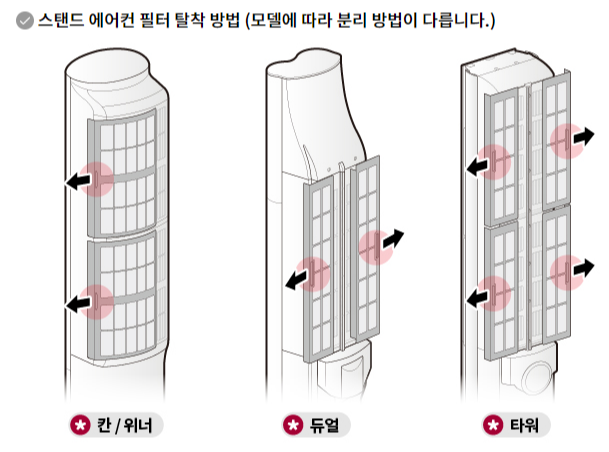 스탠드 에어컨 필터 탈착 방법 (모델에 따라 분리 방법이 다릅니다.)

칸 / 위너

듀얼

타워