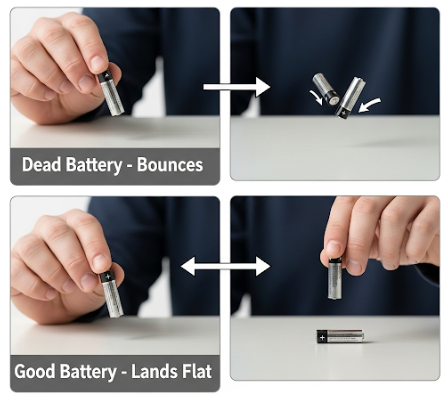 Dead Battery - Bounces

Good Battery - Lands Flat