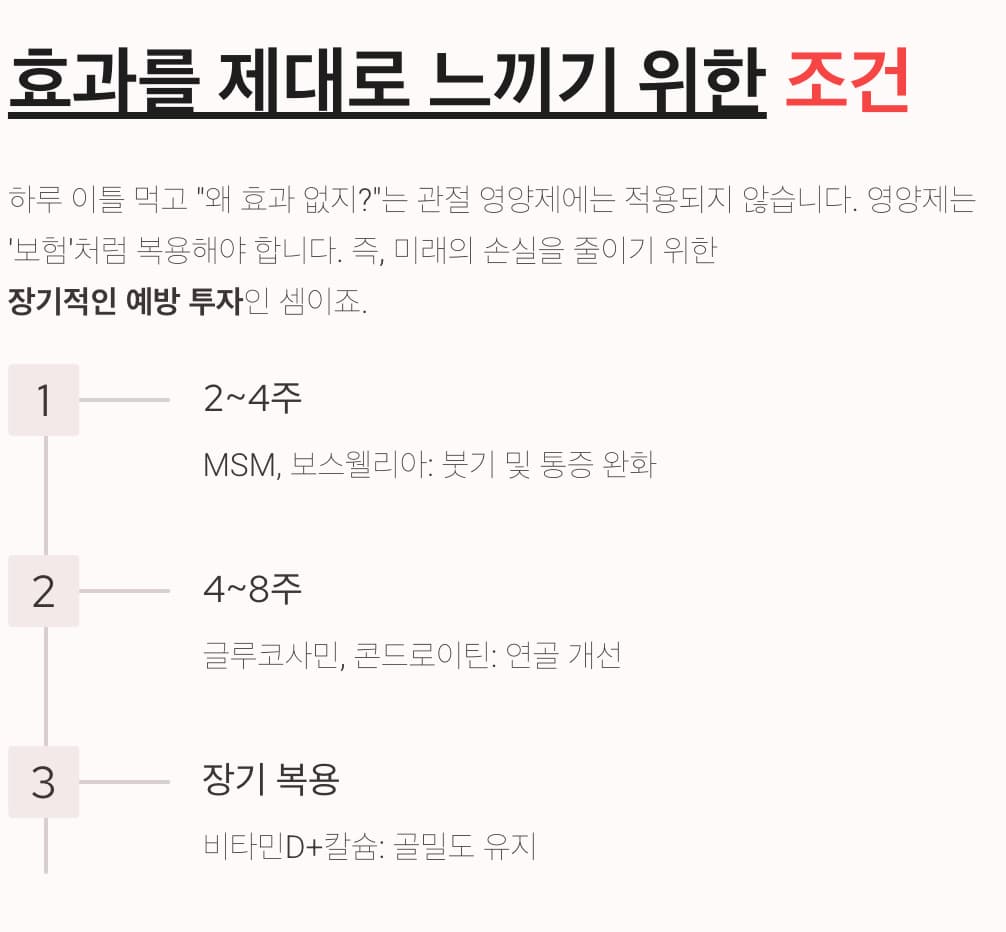 효과를 제대로 느끼기 위한 조건

하루 이틀 먹고 "왜 효과 없지?"는 관절 영양제에는 적용되지 않습니다. 영양제는 '보험'처럼 복용해야 합니다. 즉, 미래의 손실을 줄이기 위한 장기적인 예방 투자인 셈이죠.

1

2~4주

MSM, 보스웰리아: 붓기 및 통증 완화

2

4~8주

글루코사민, 콘드로이틴: 연골 개선

3

장기 복용

비타민D+칼슘: 골밀도 유지